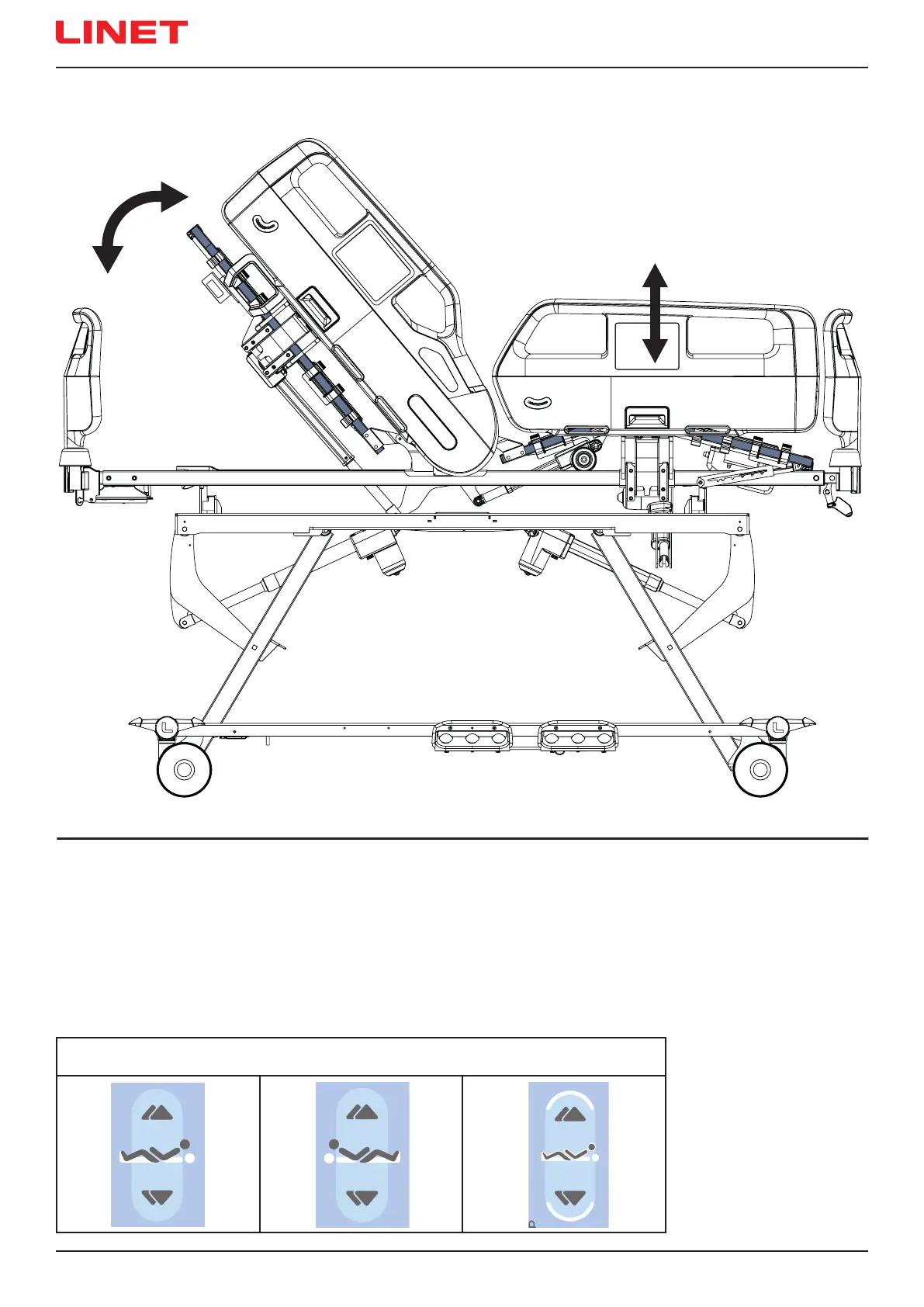 LINET