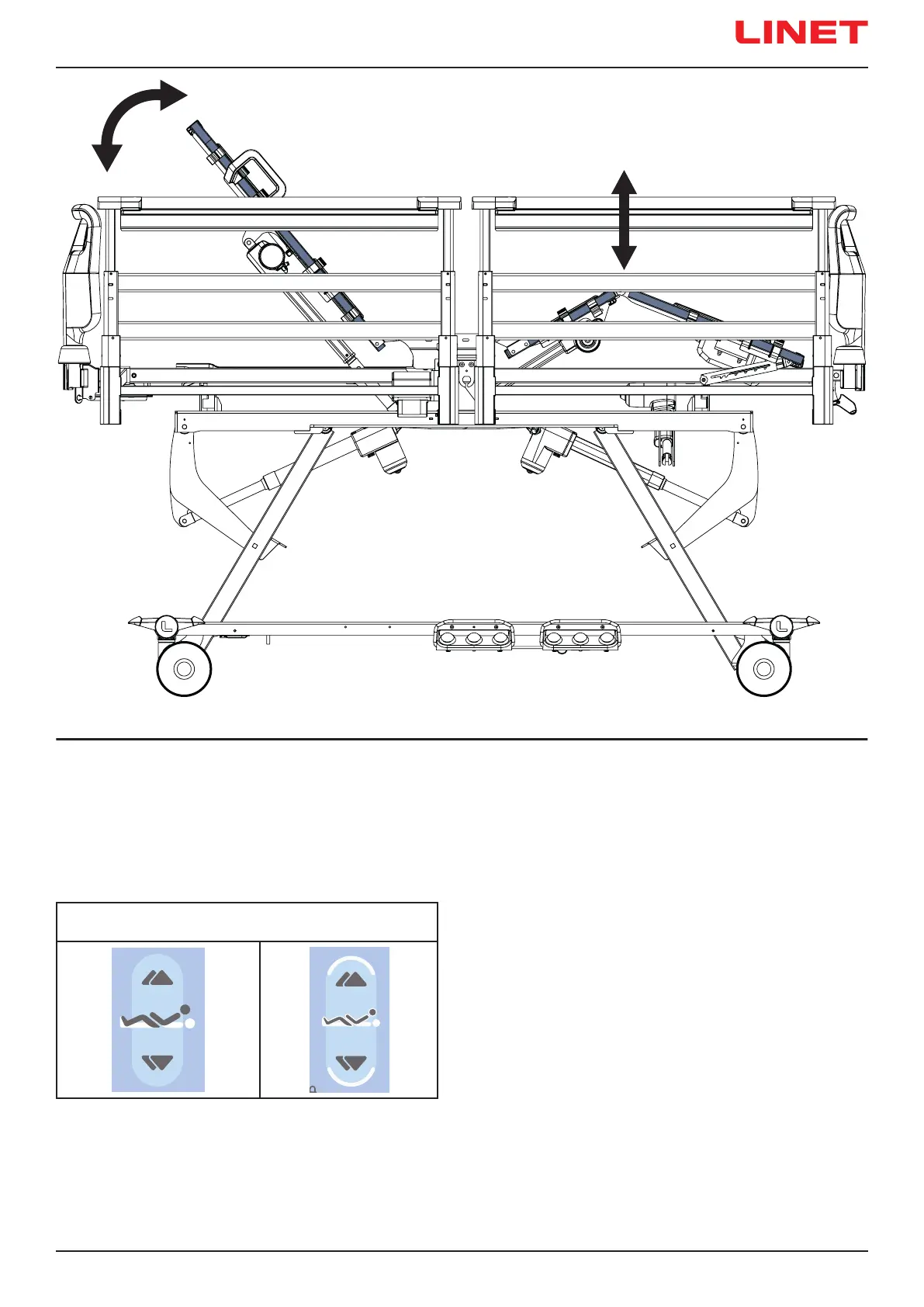 LINET