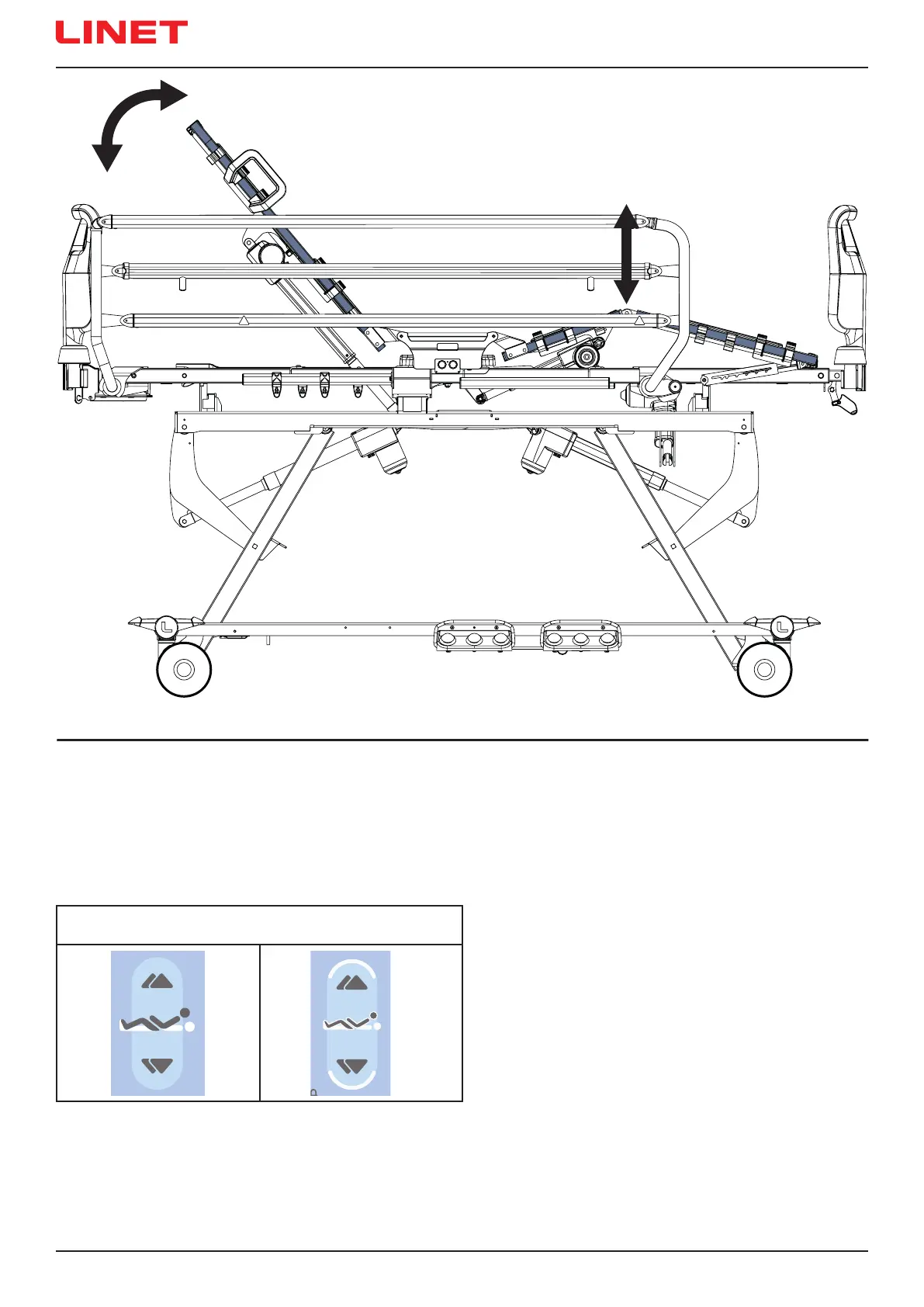 LINET