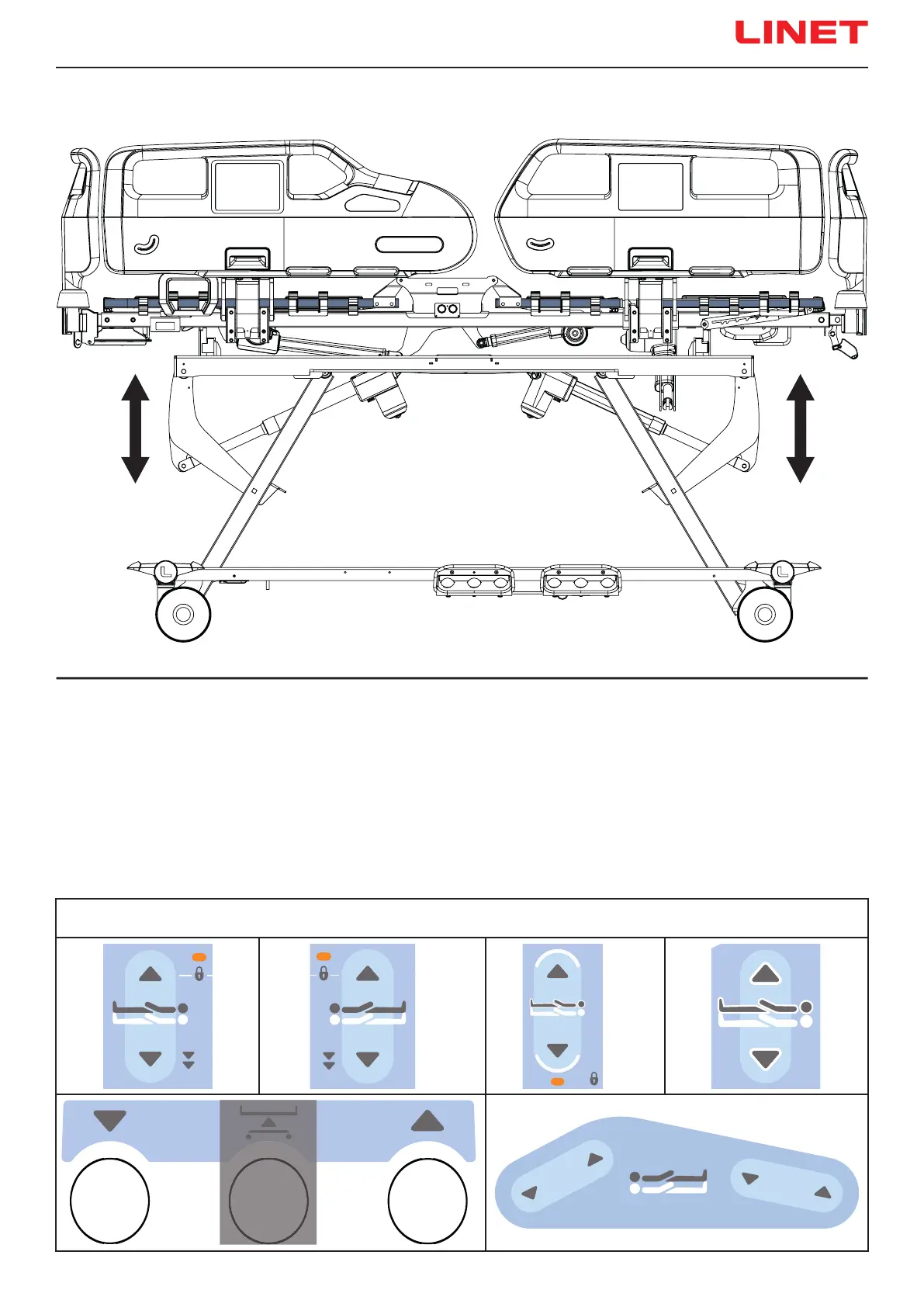 LINET