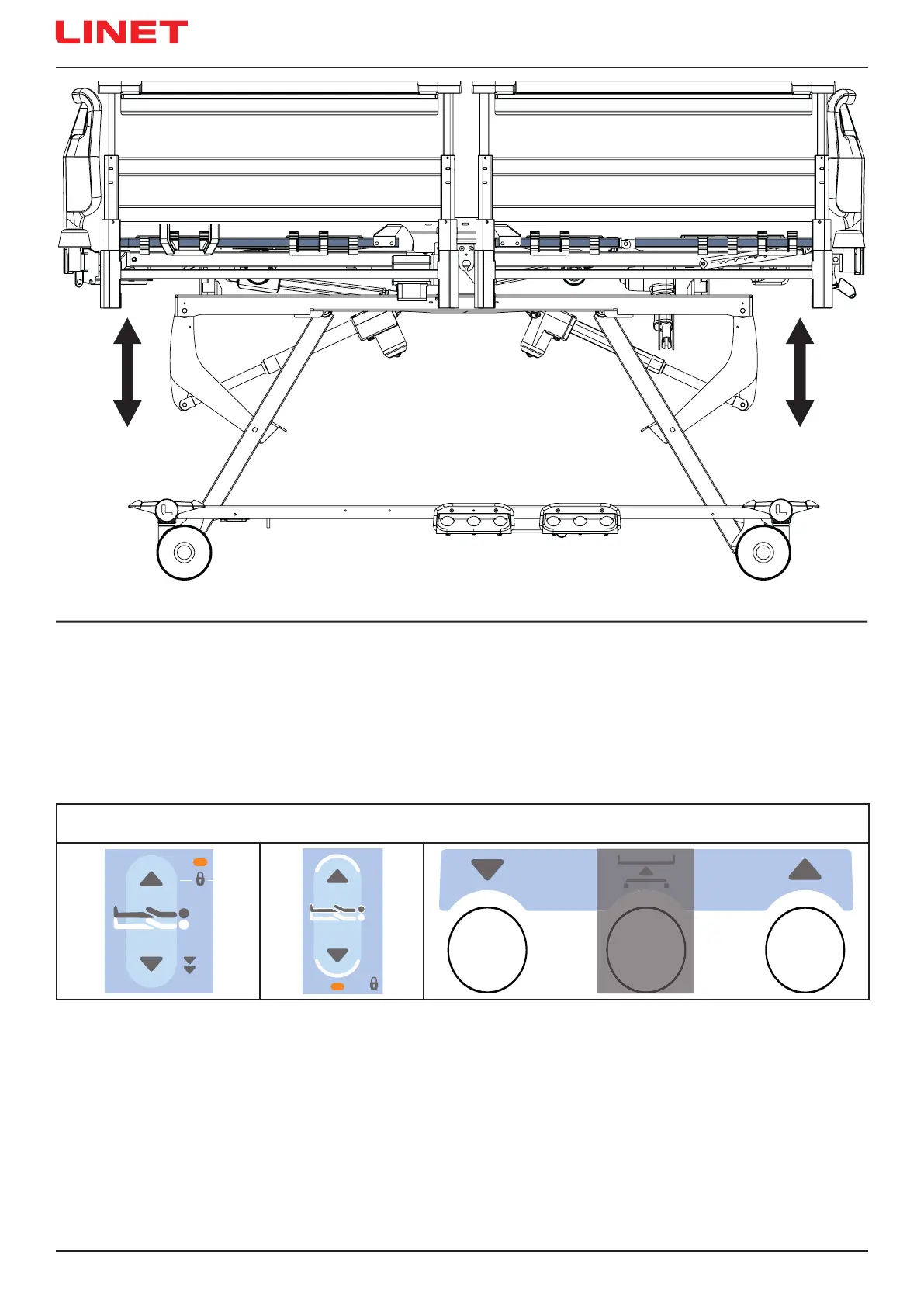 LINET