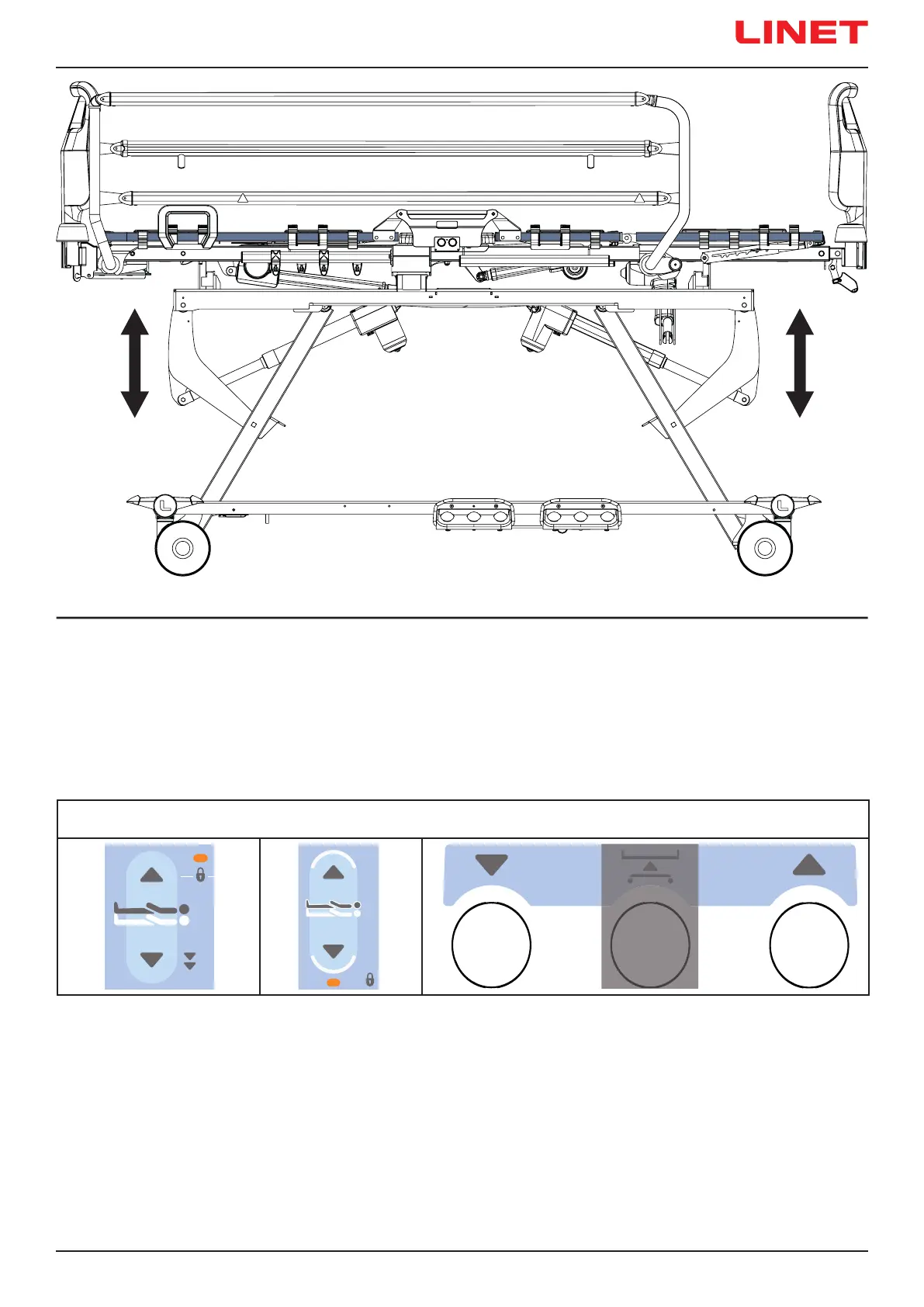 LINET