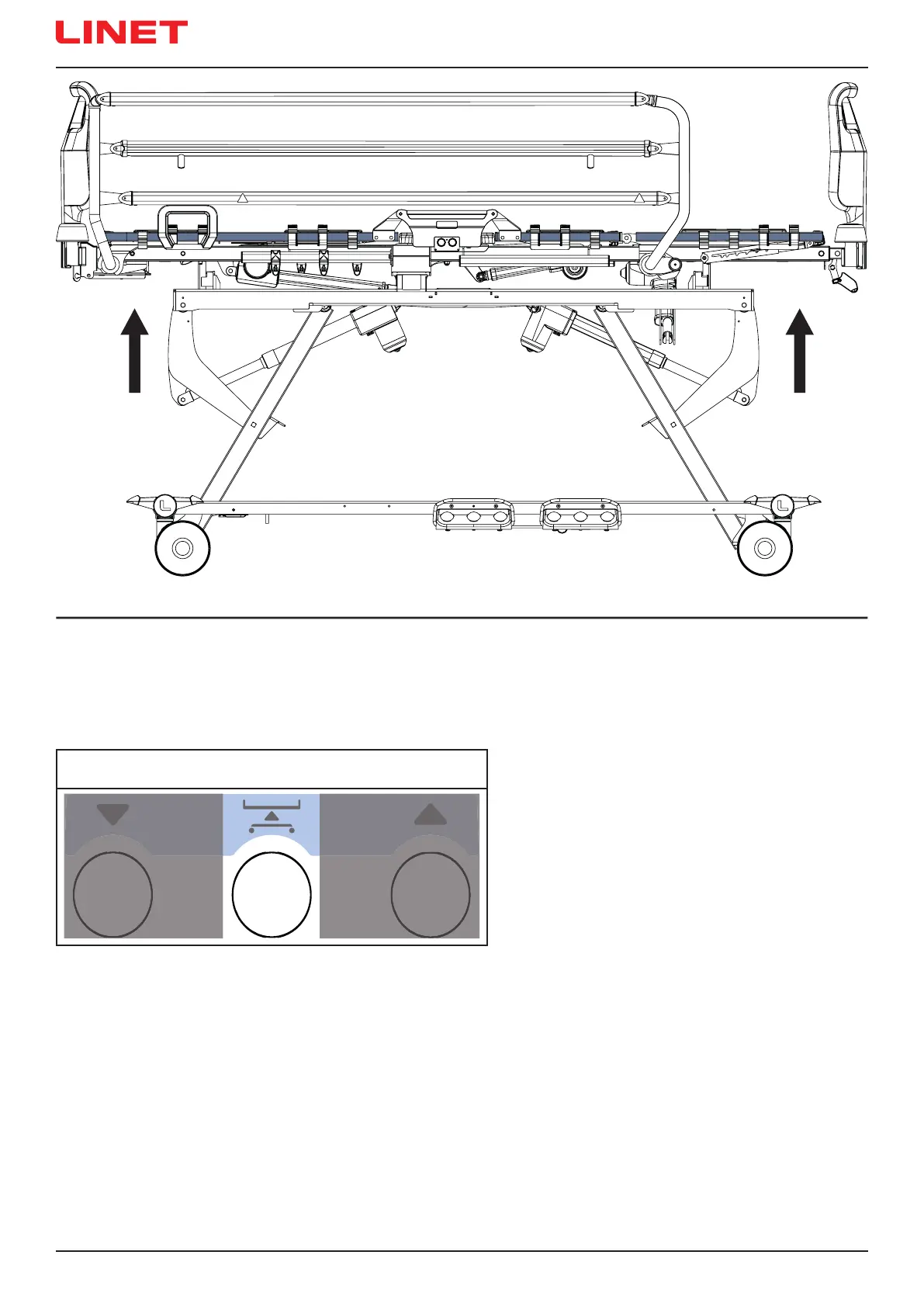 LINET