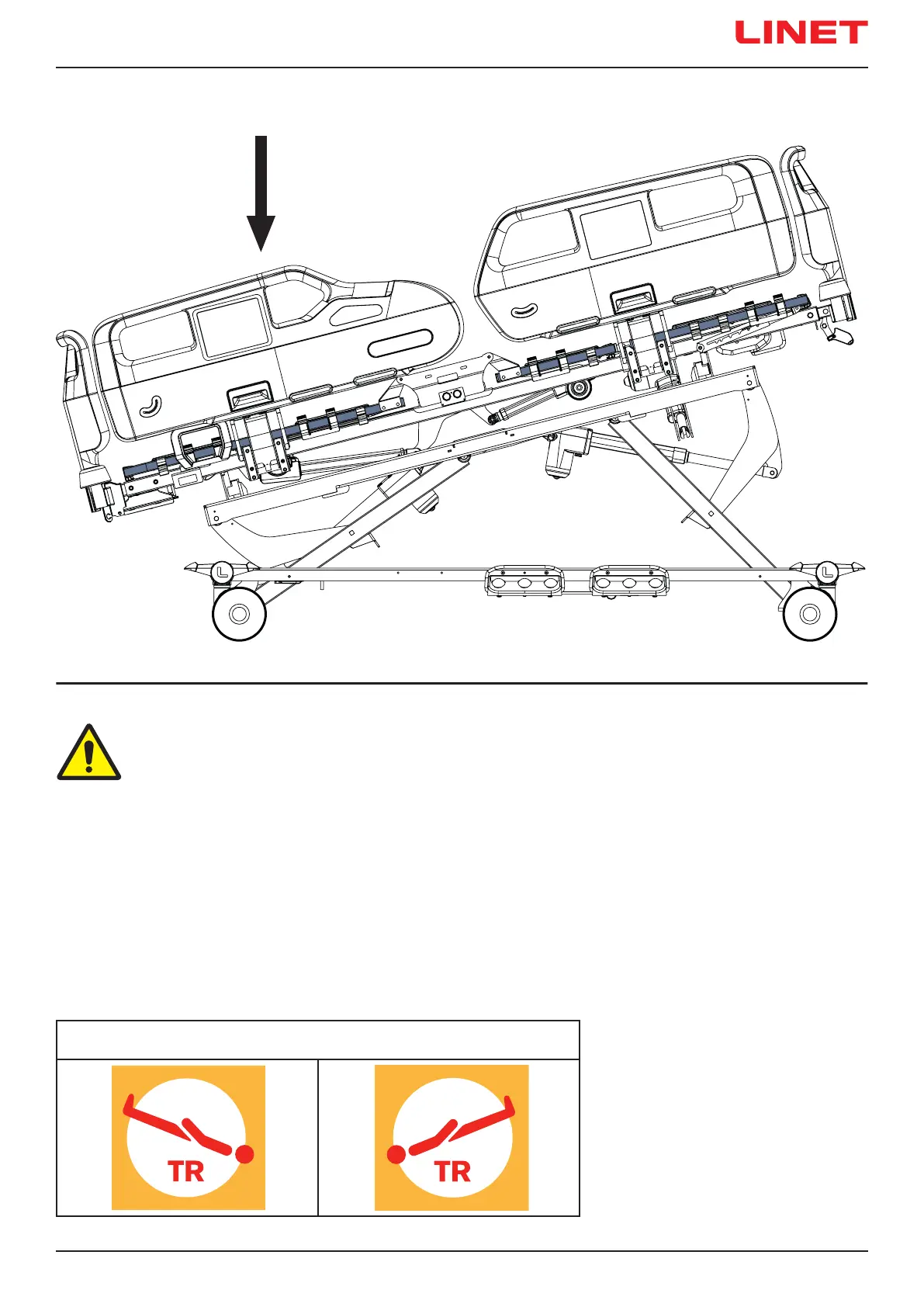 LINET

TR

TR