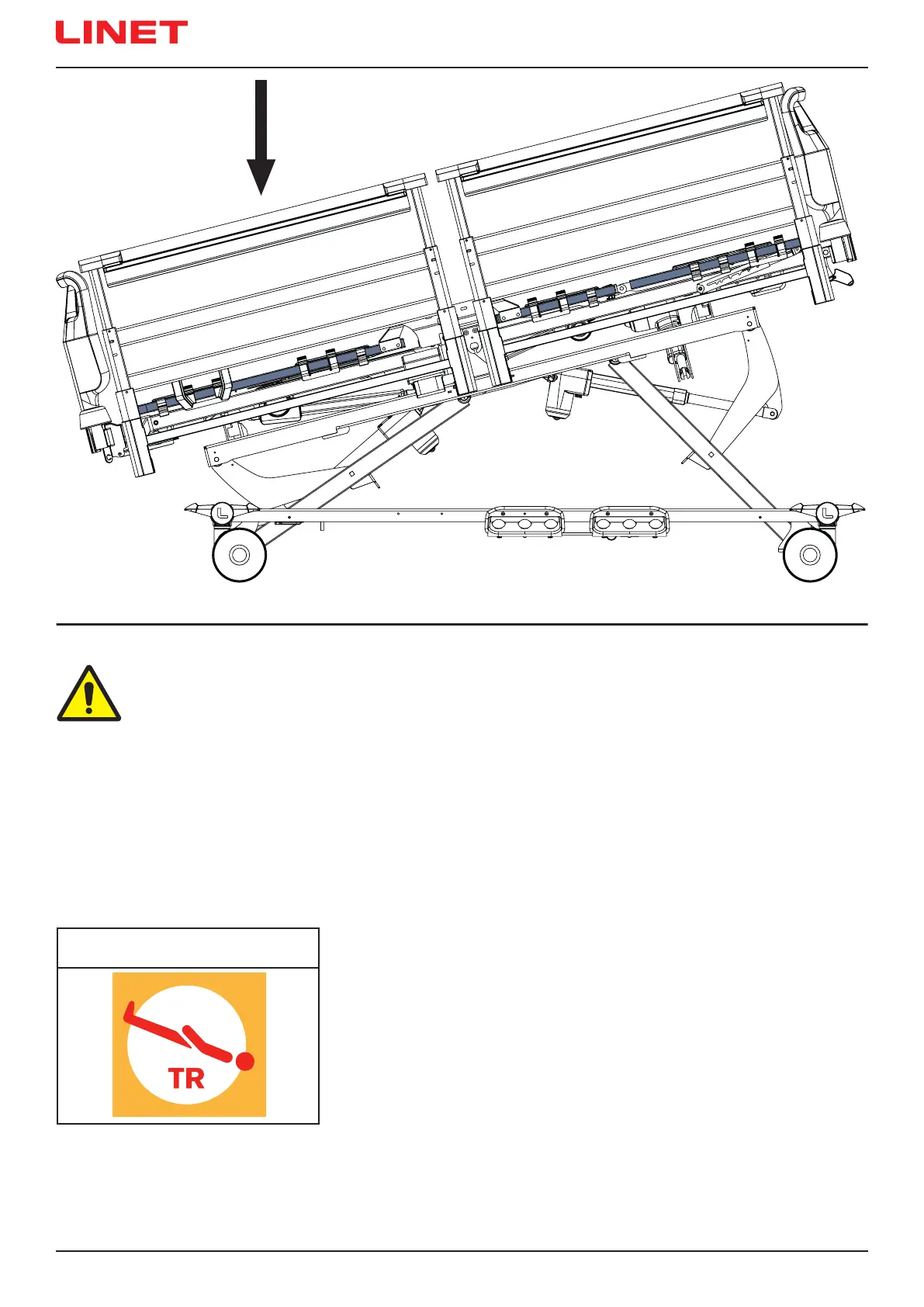 LINET

TR