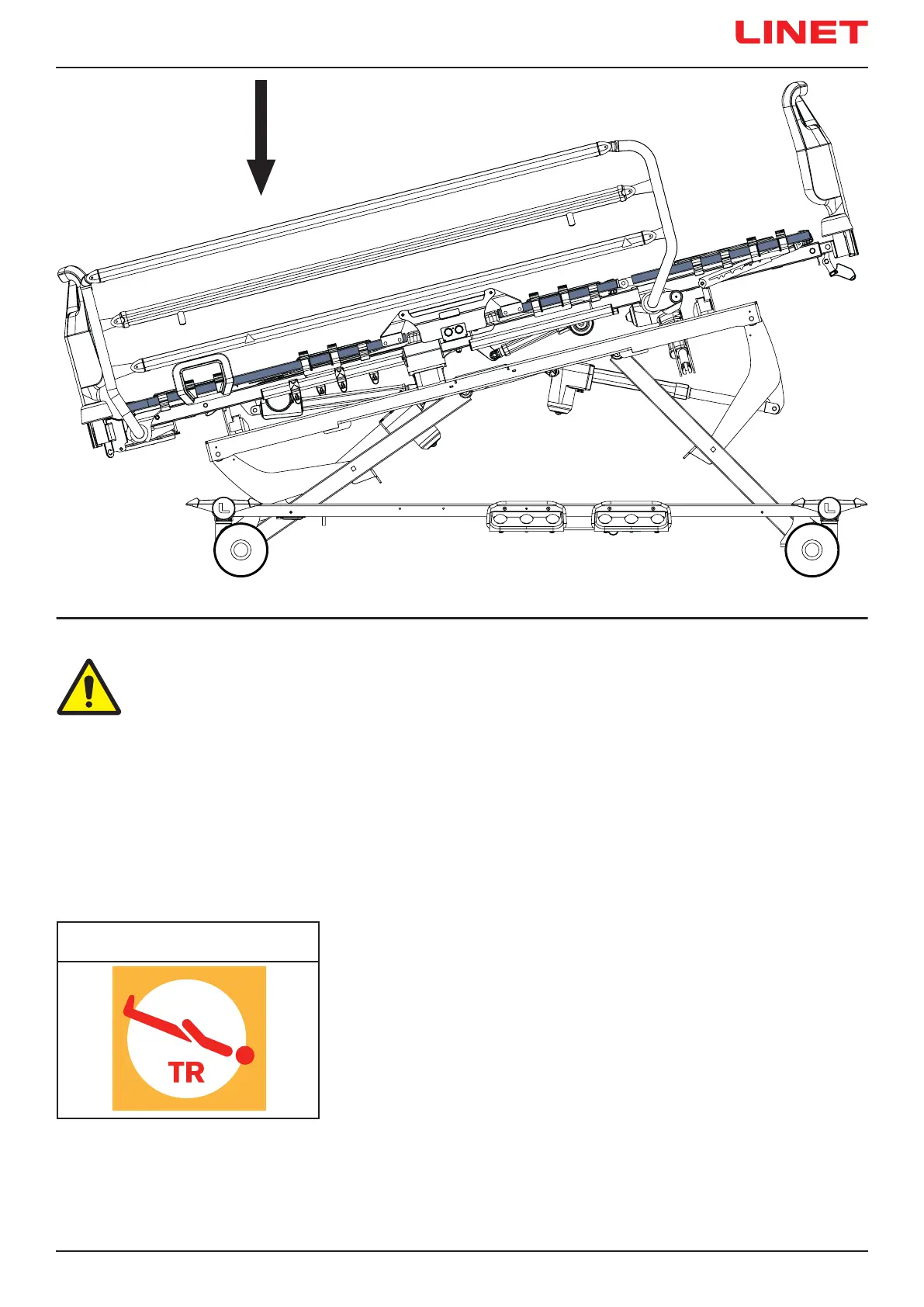 LINET

TR