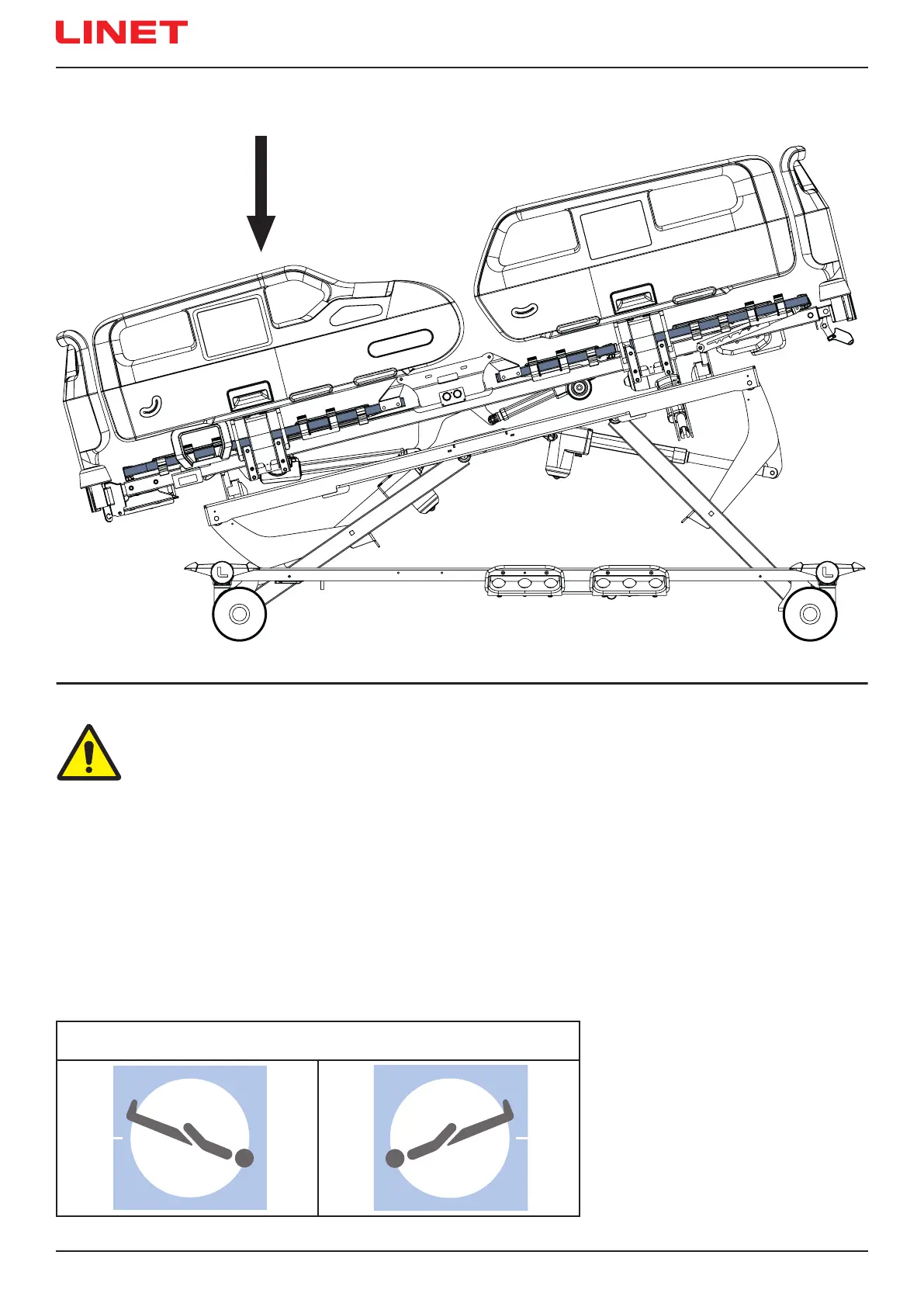 LINET