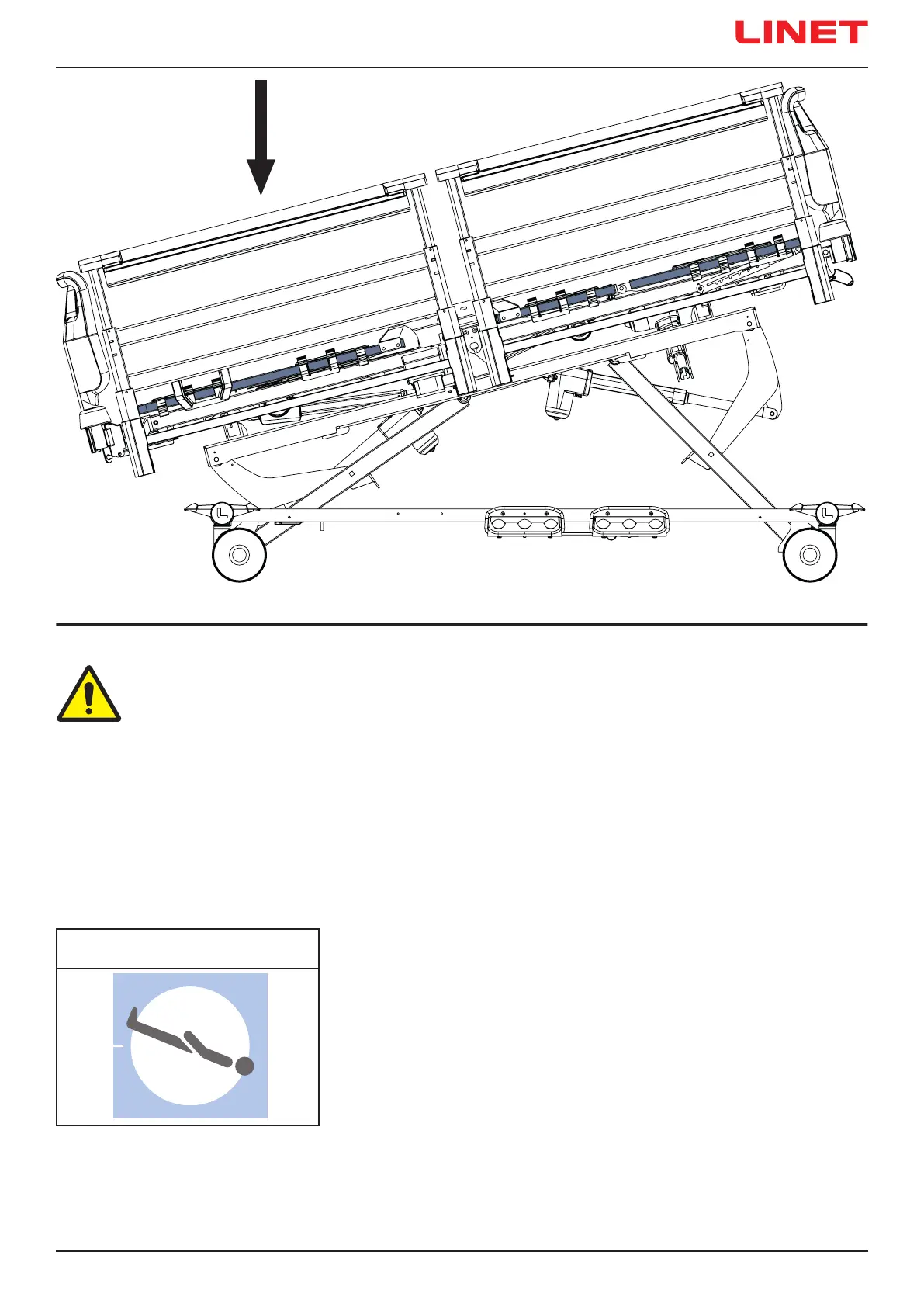 LINET