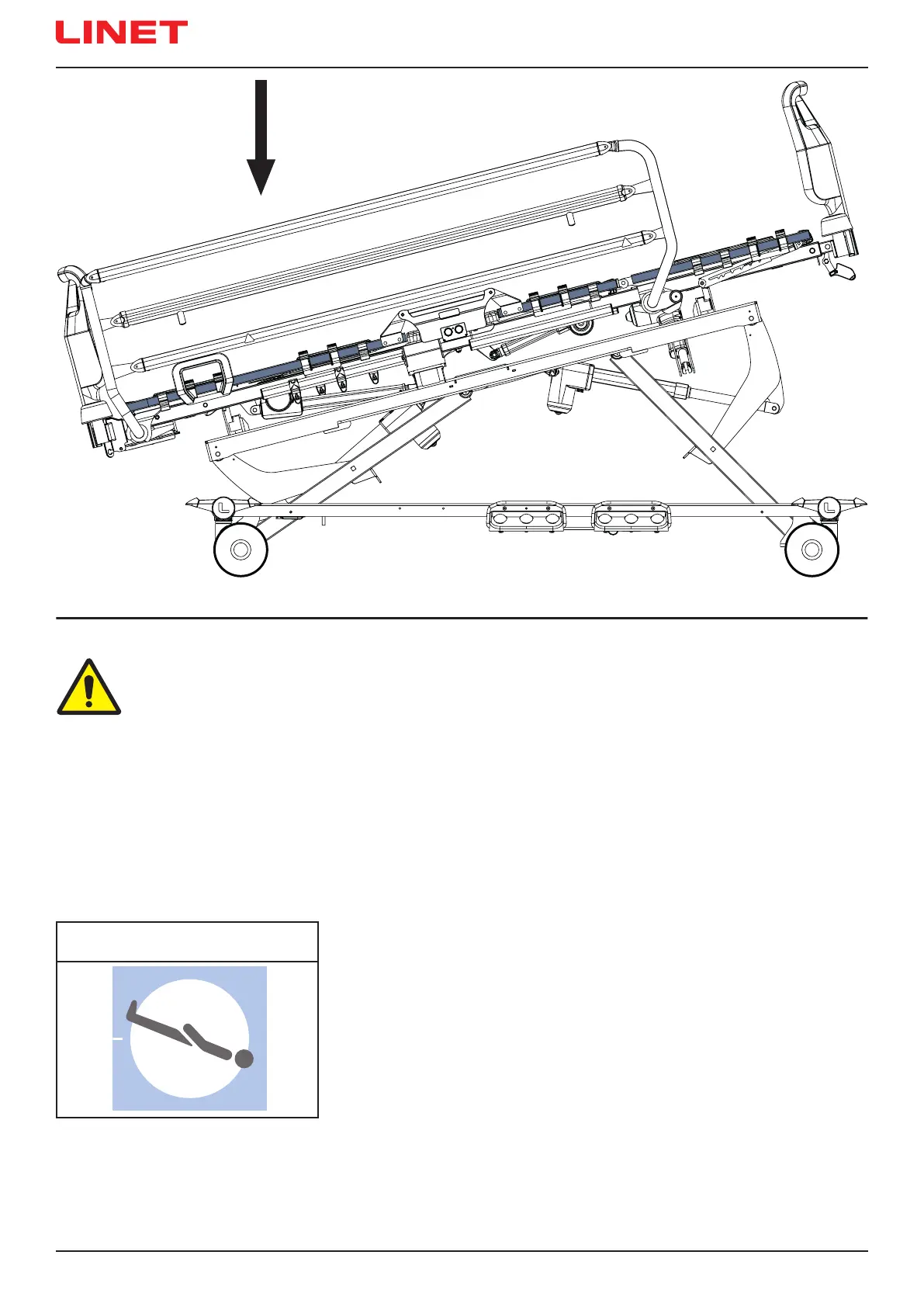 LINET