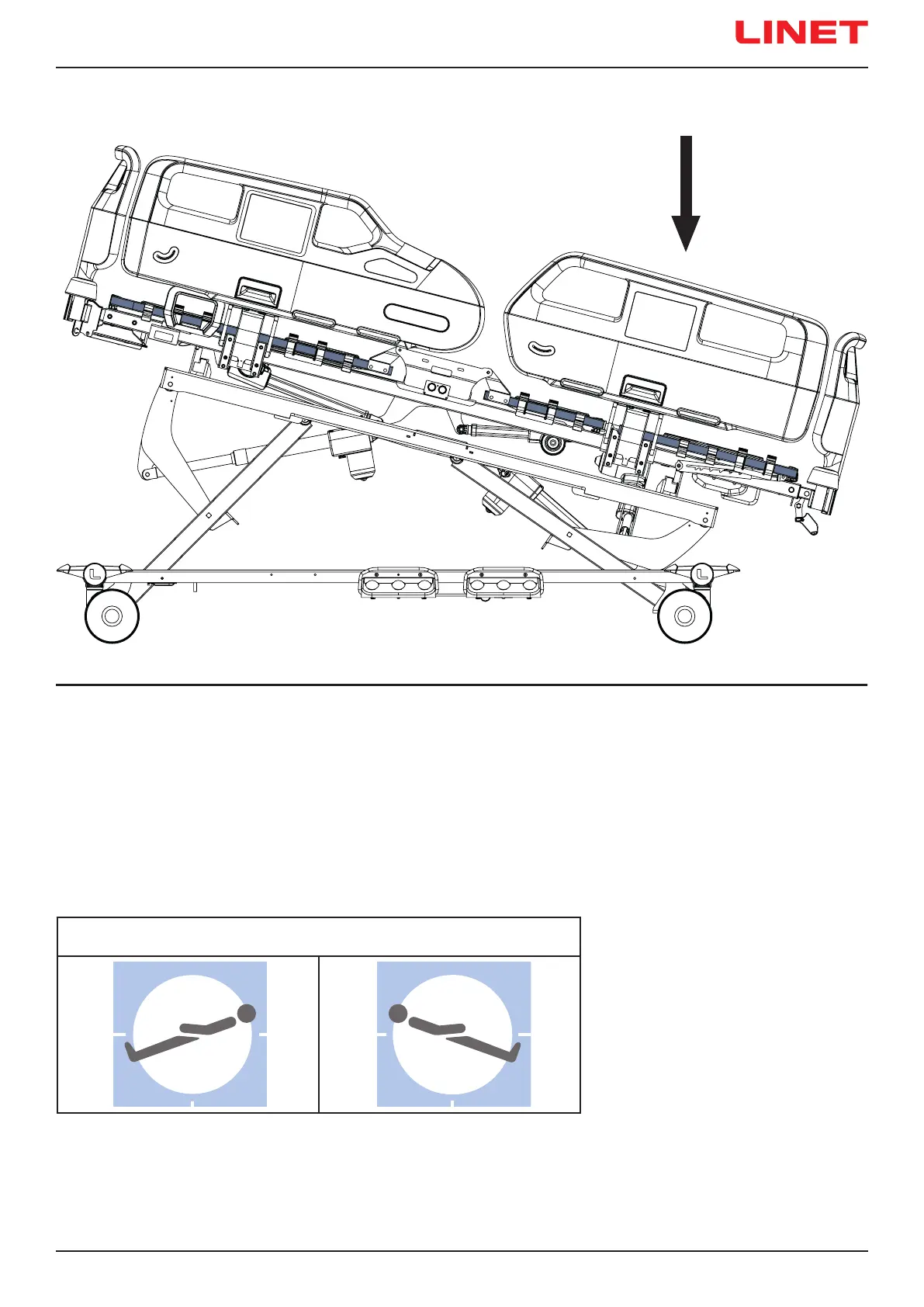 LINET