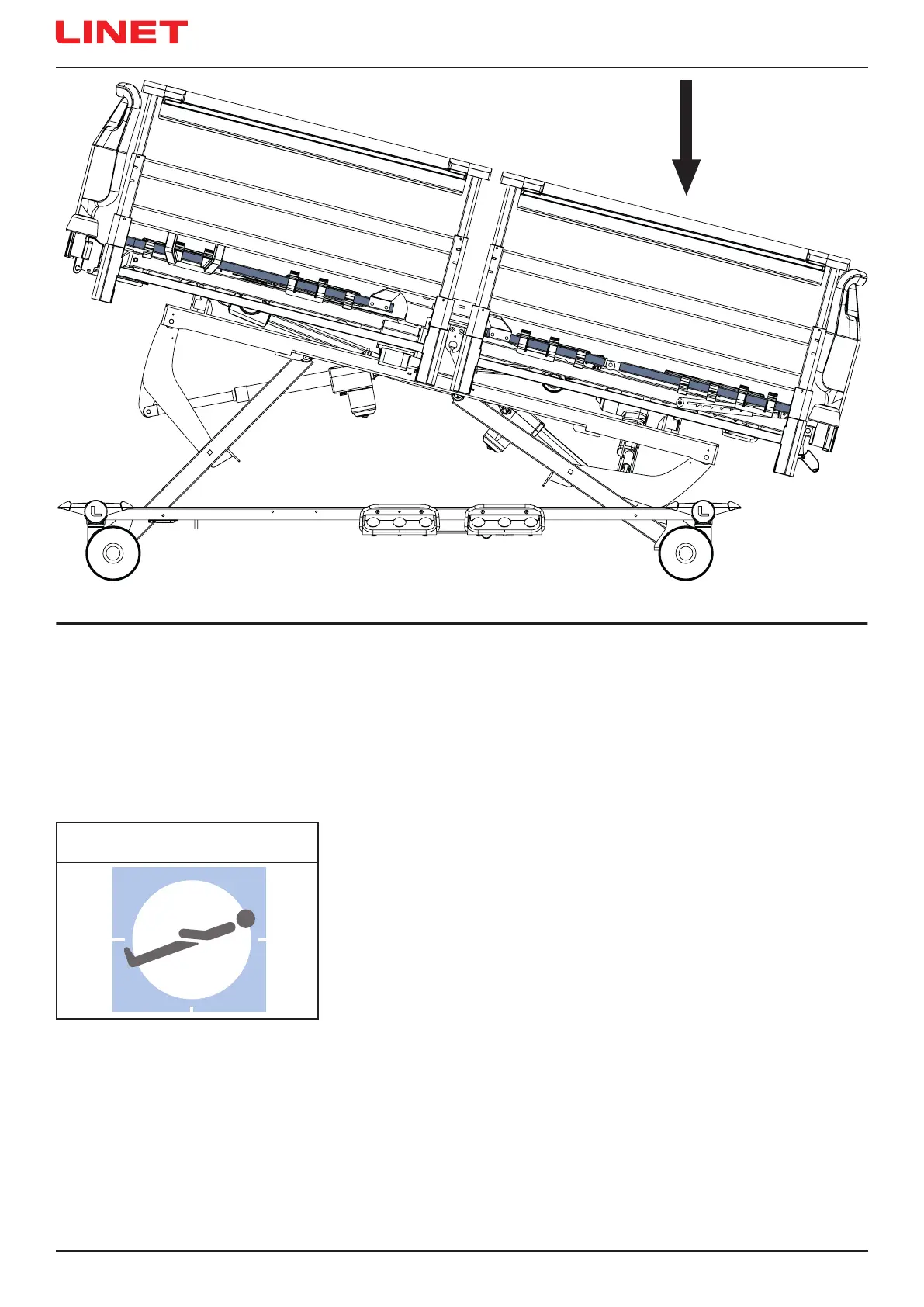 LINET