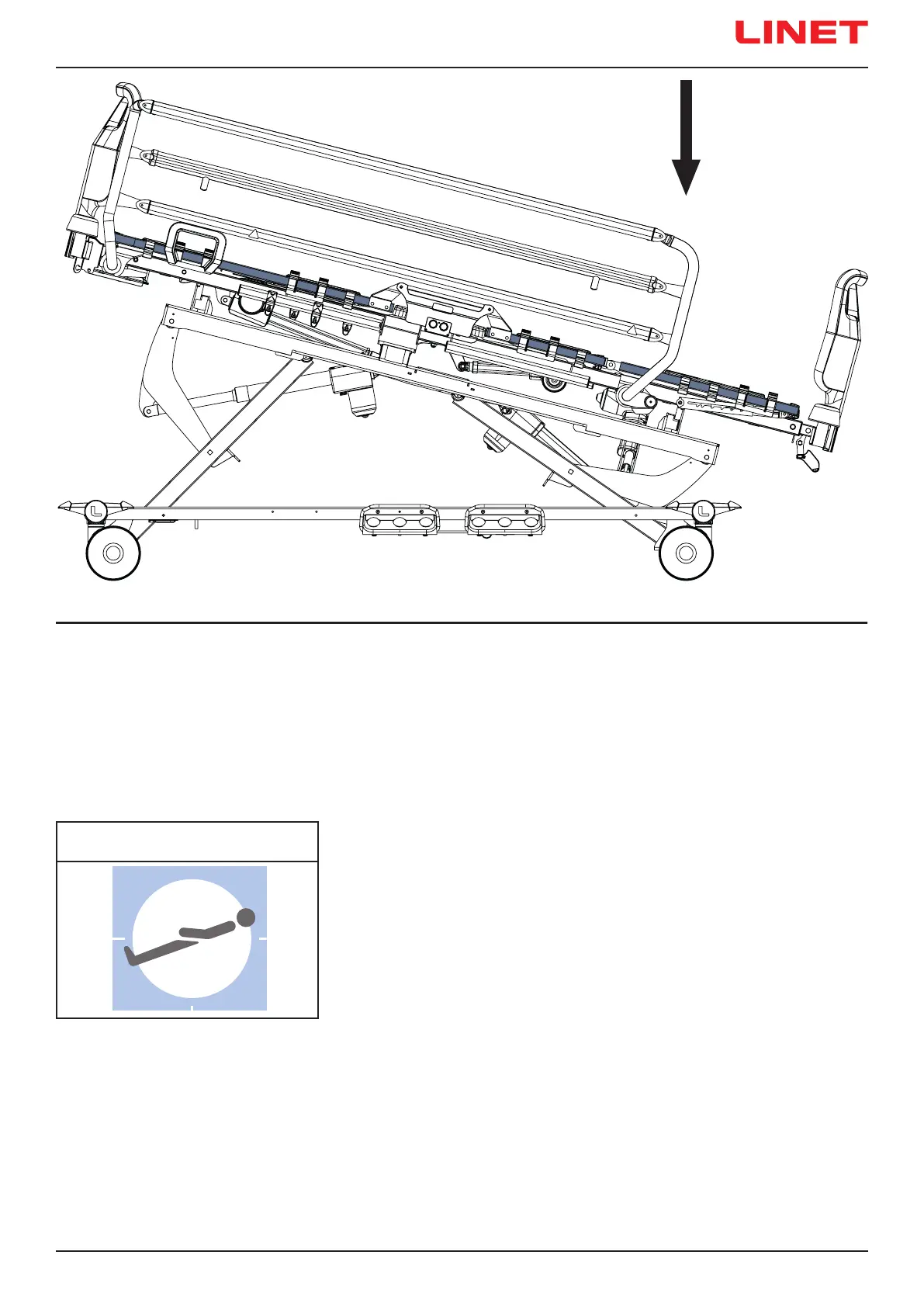 LINET