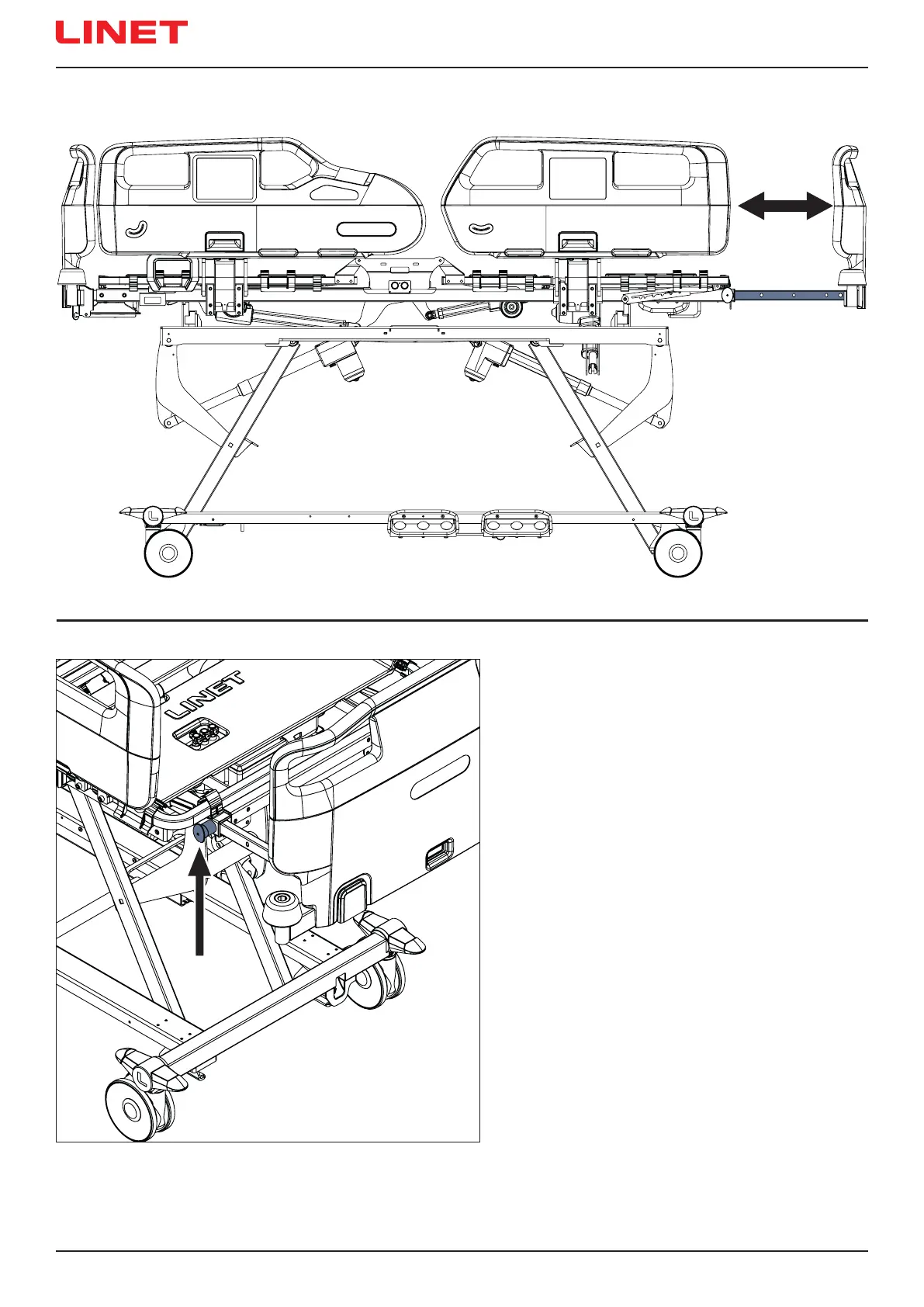 LINET

LINET