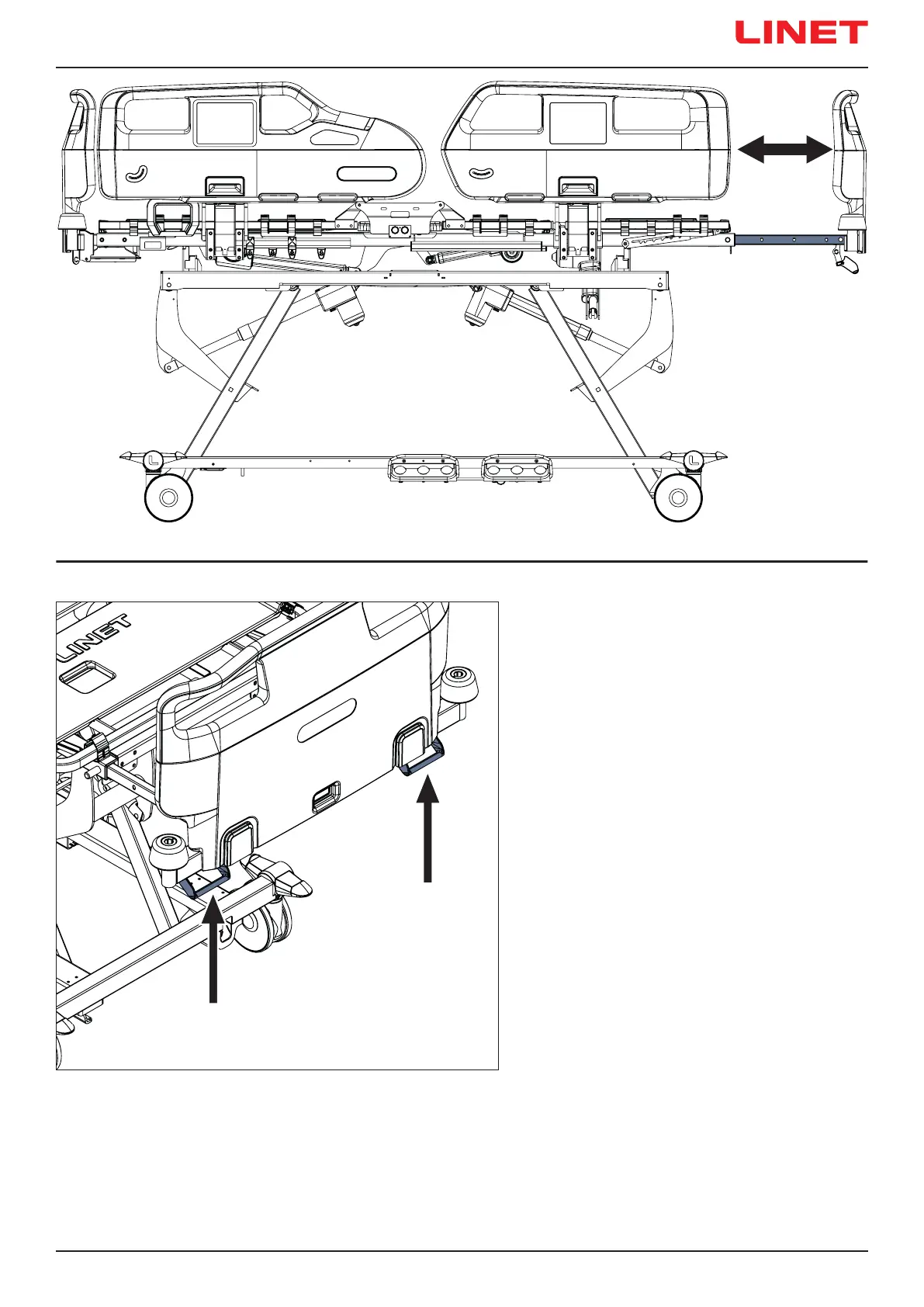 LINET

LINET