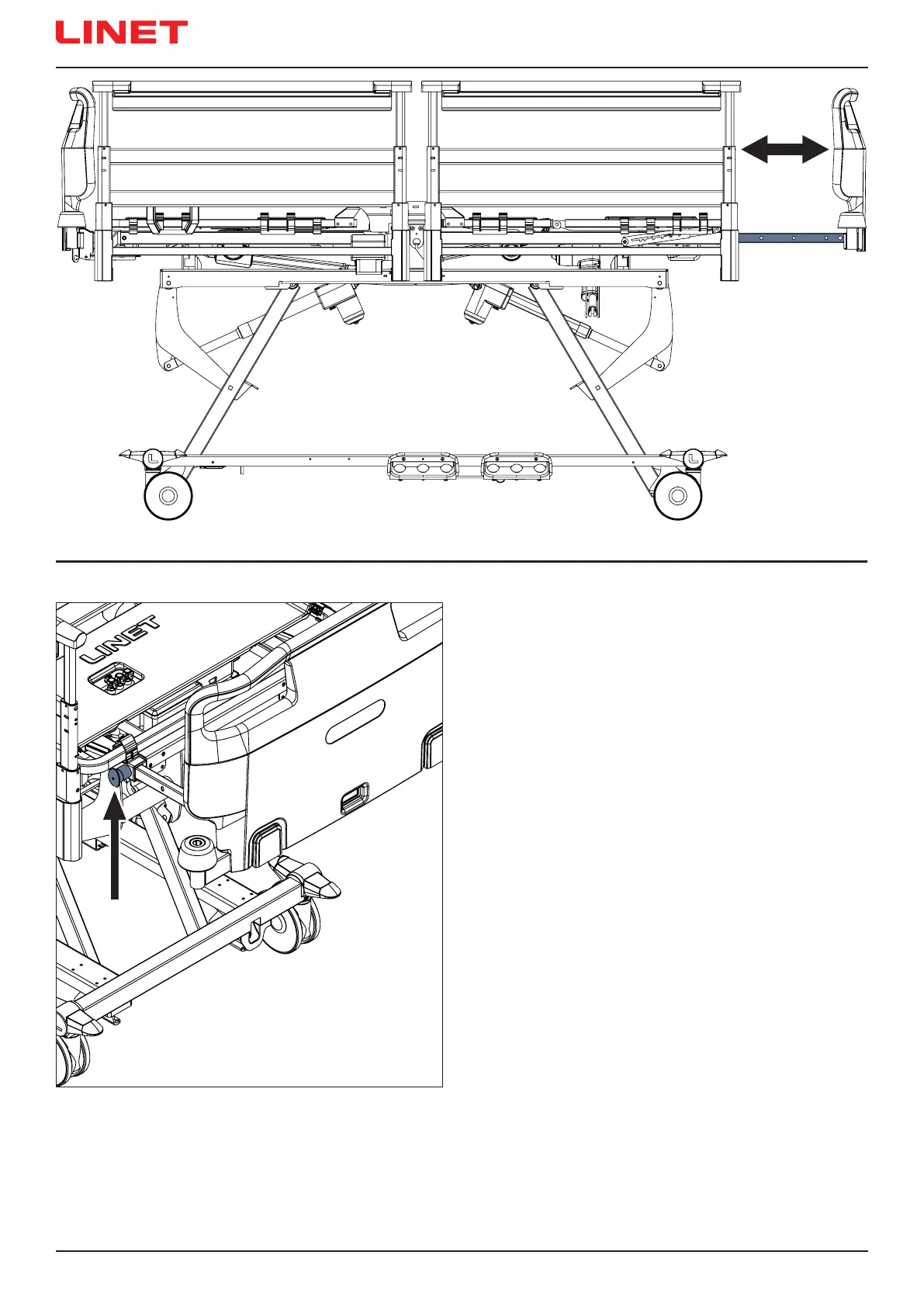 LINET

LINET