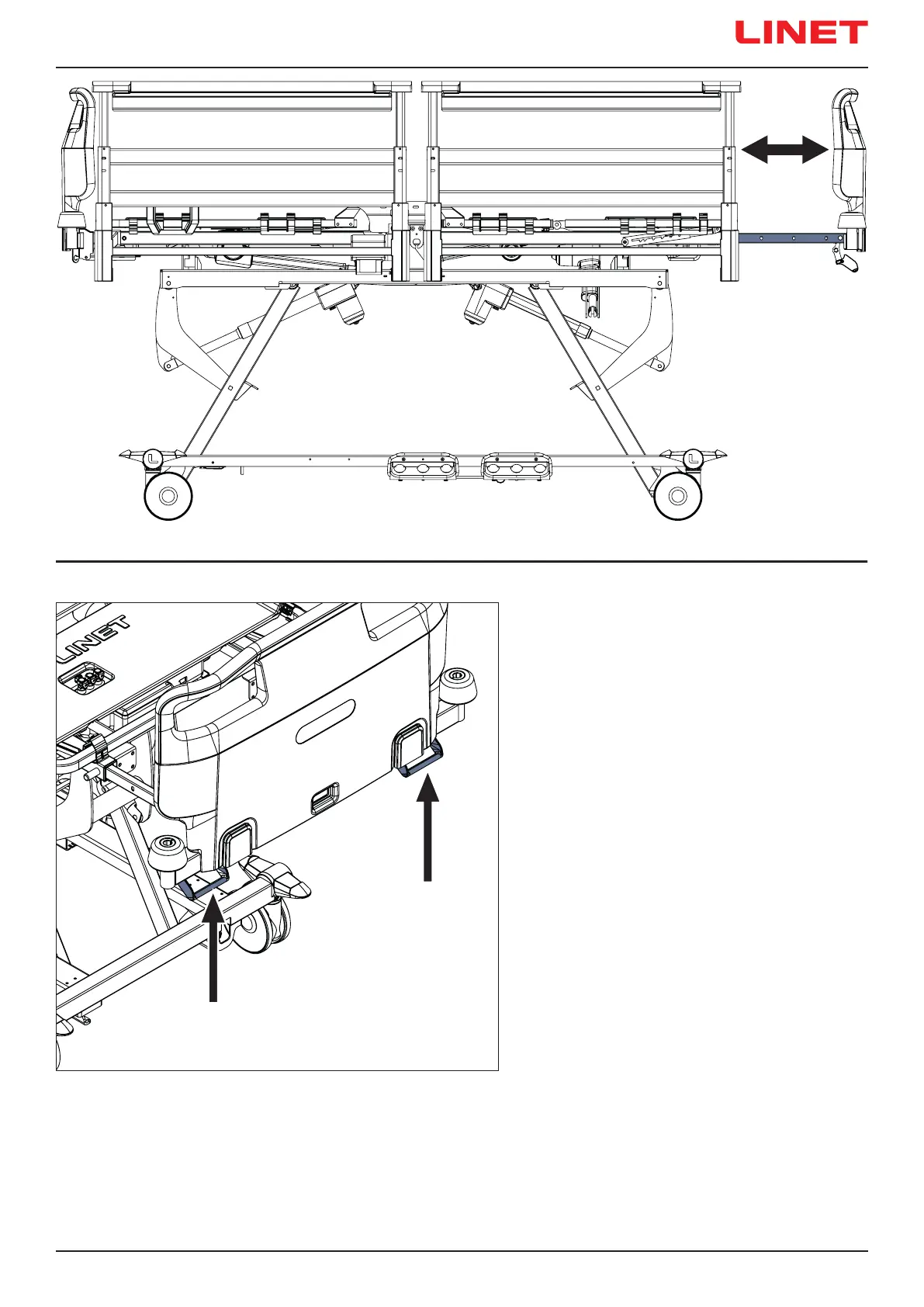 LINET

LINET