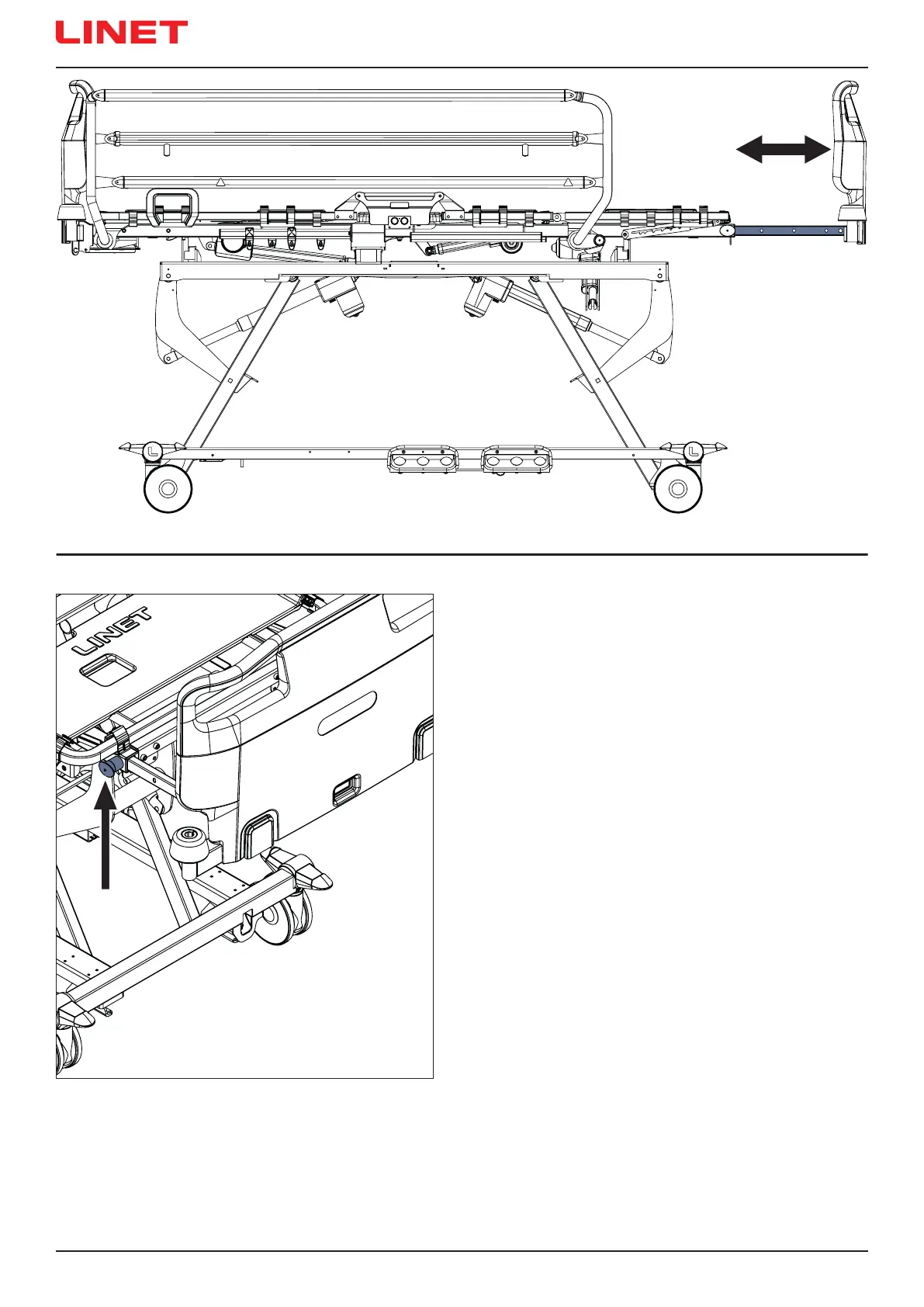 LINET

LINET