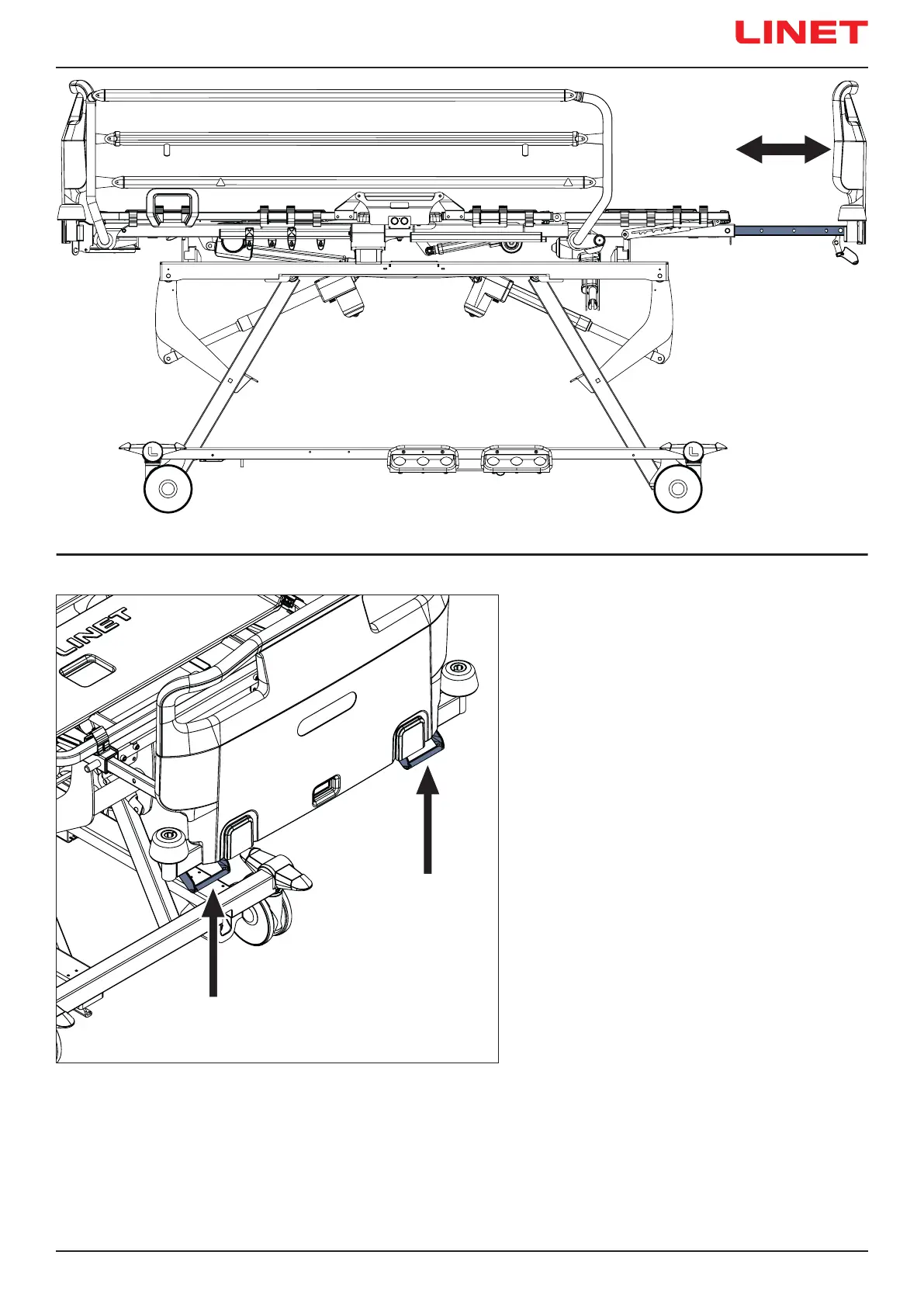 LINET

LINET