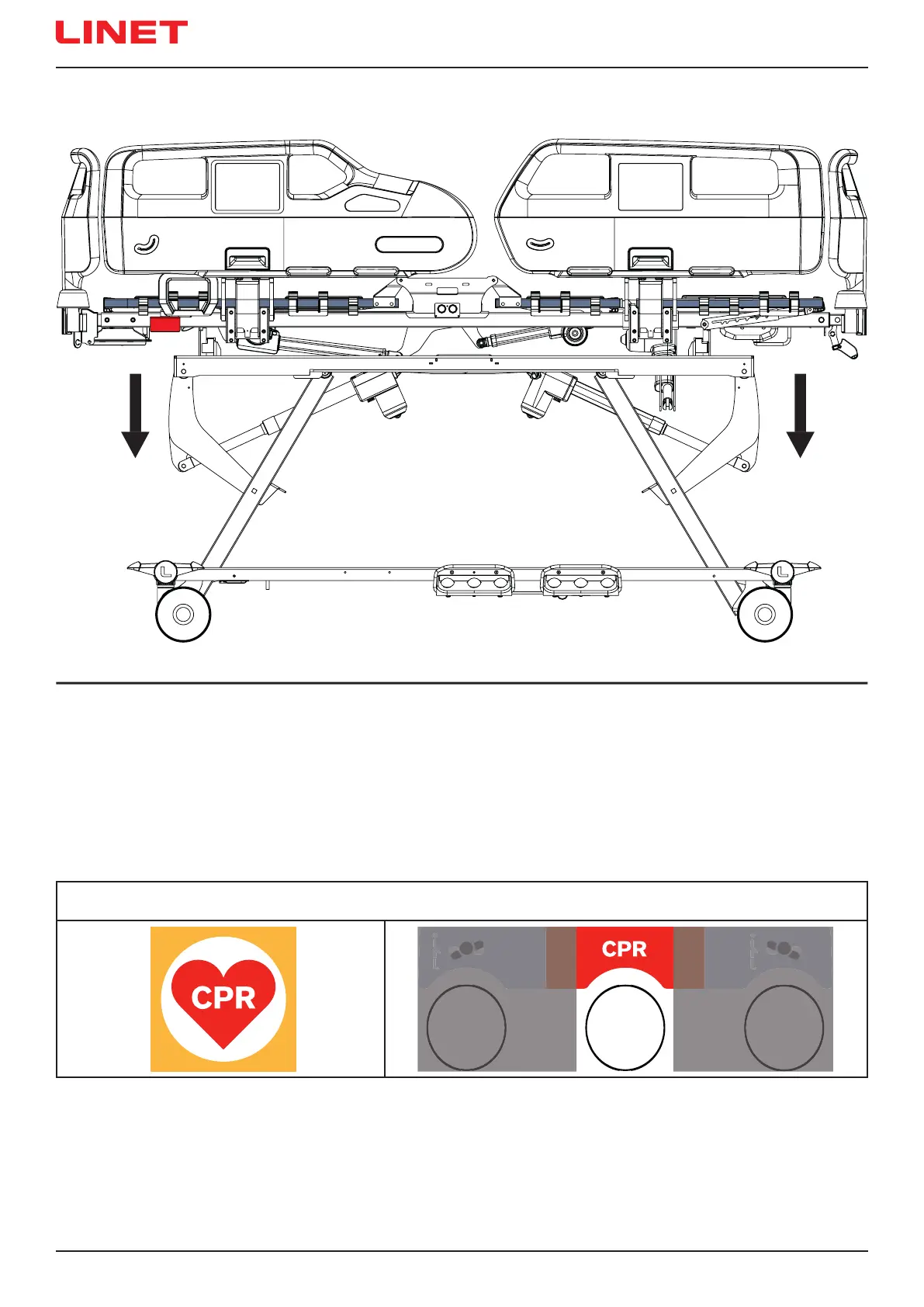 LINET

CPR

CPR