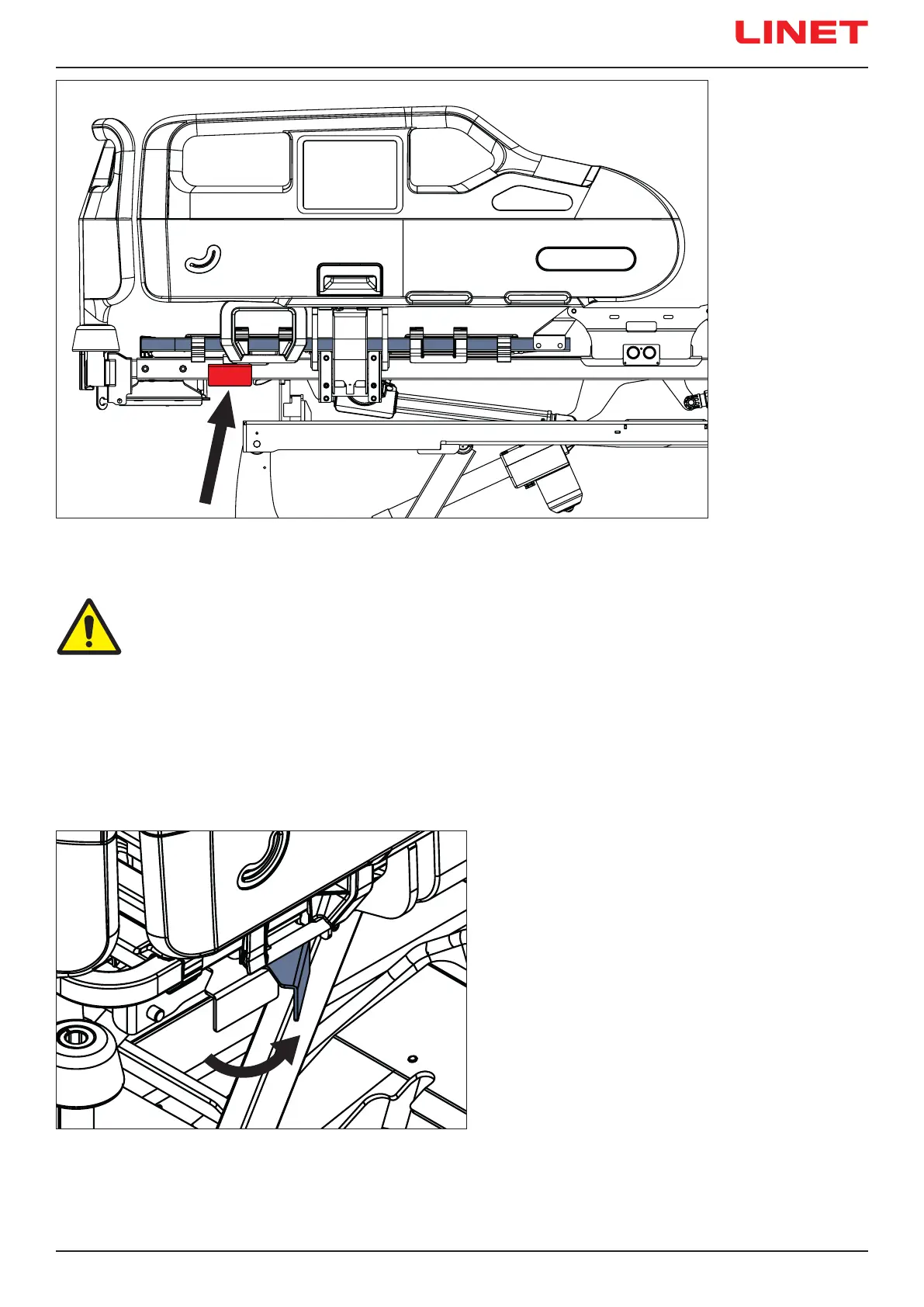 LINET