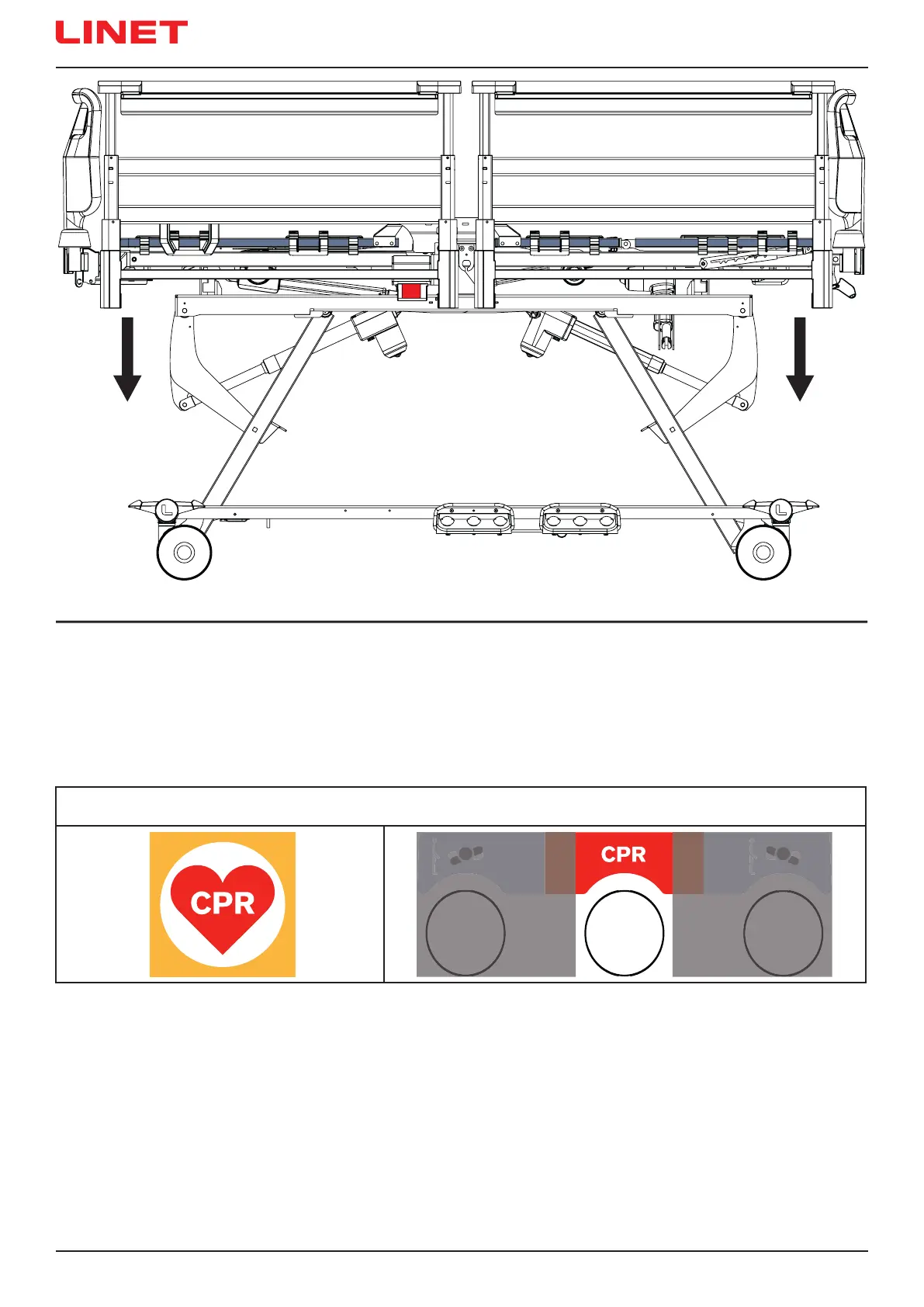 LINET

CPR

CPR