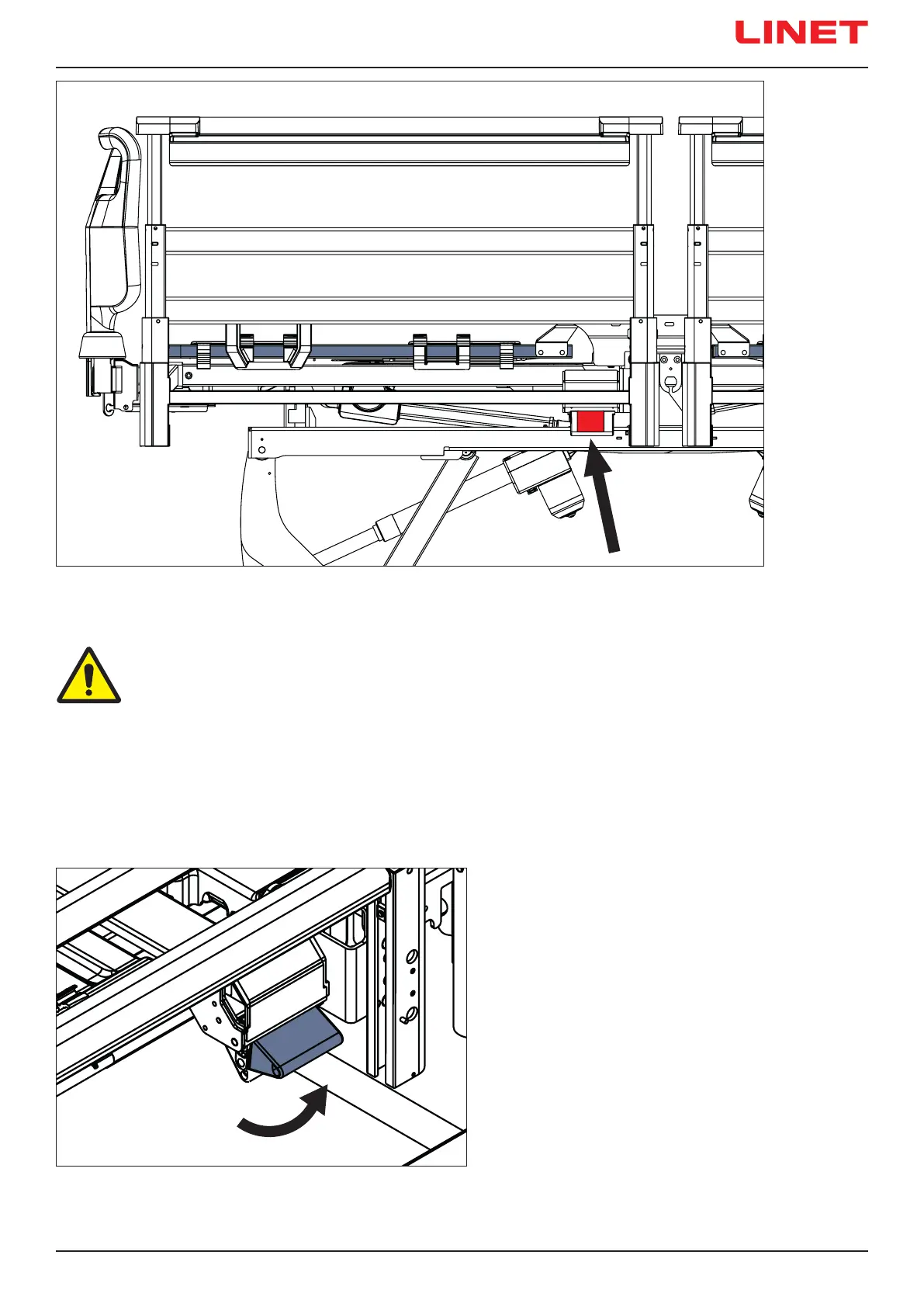 LINET