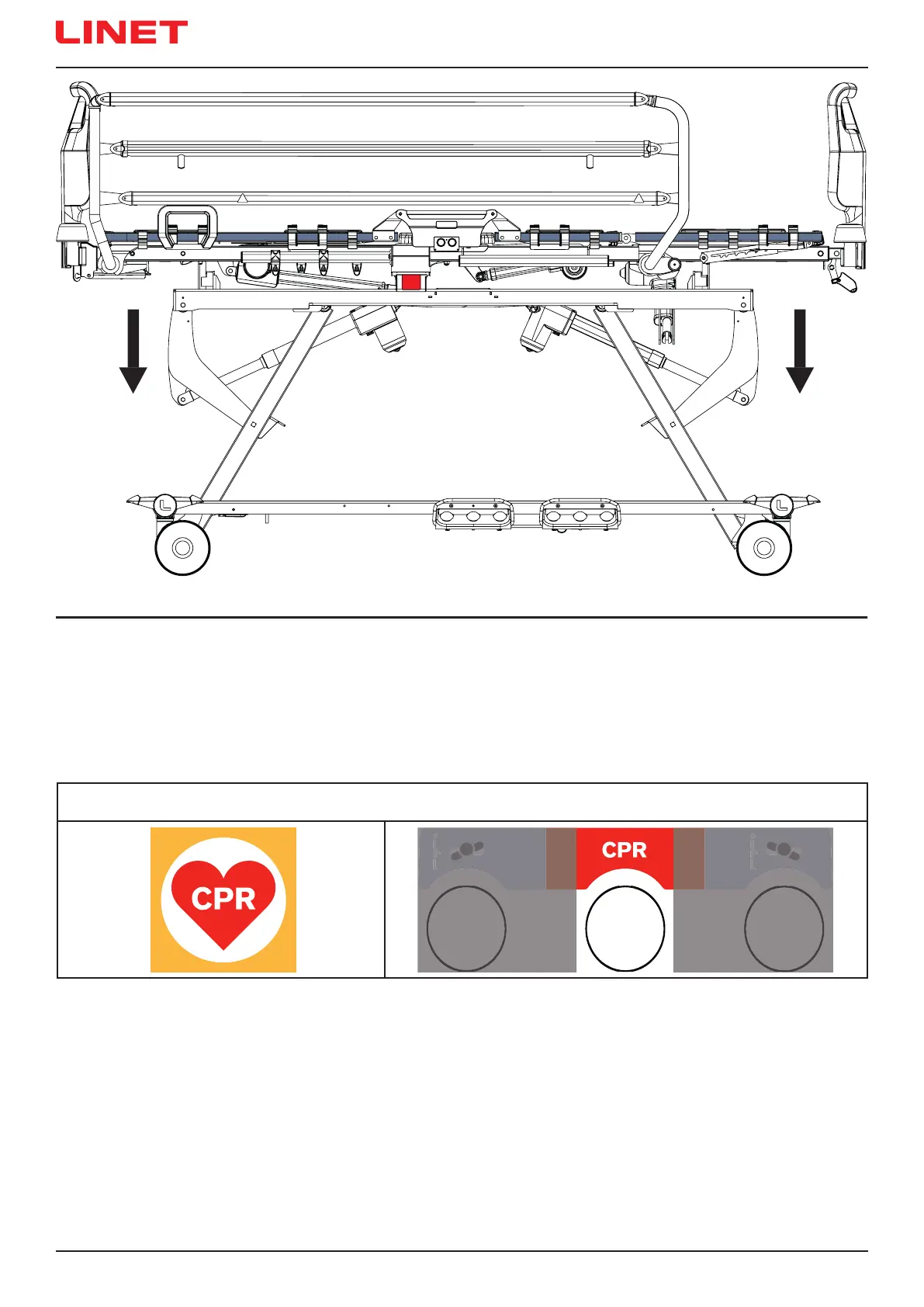 LINET

CPR

CPR