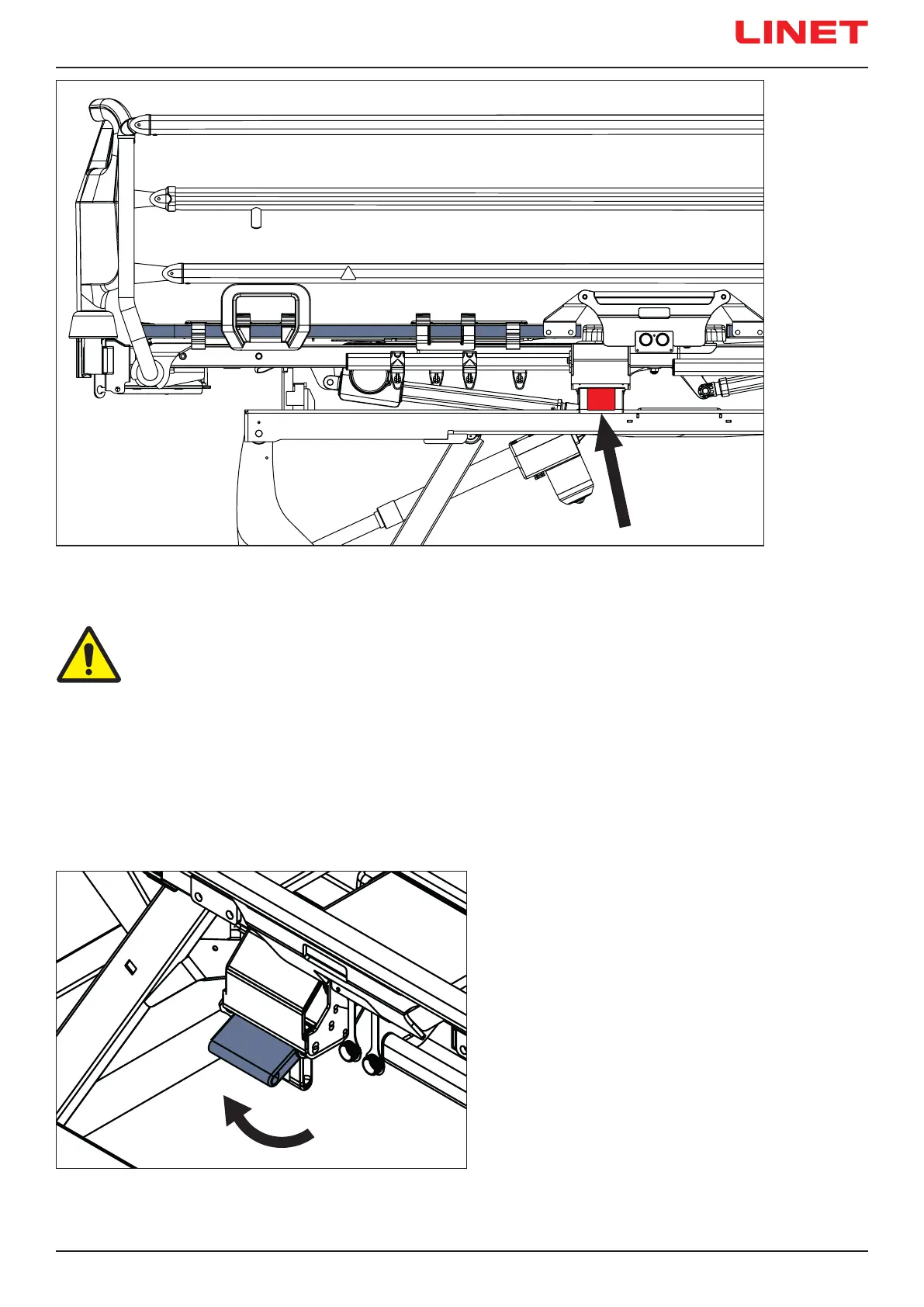 LINET