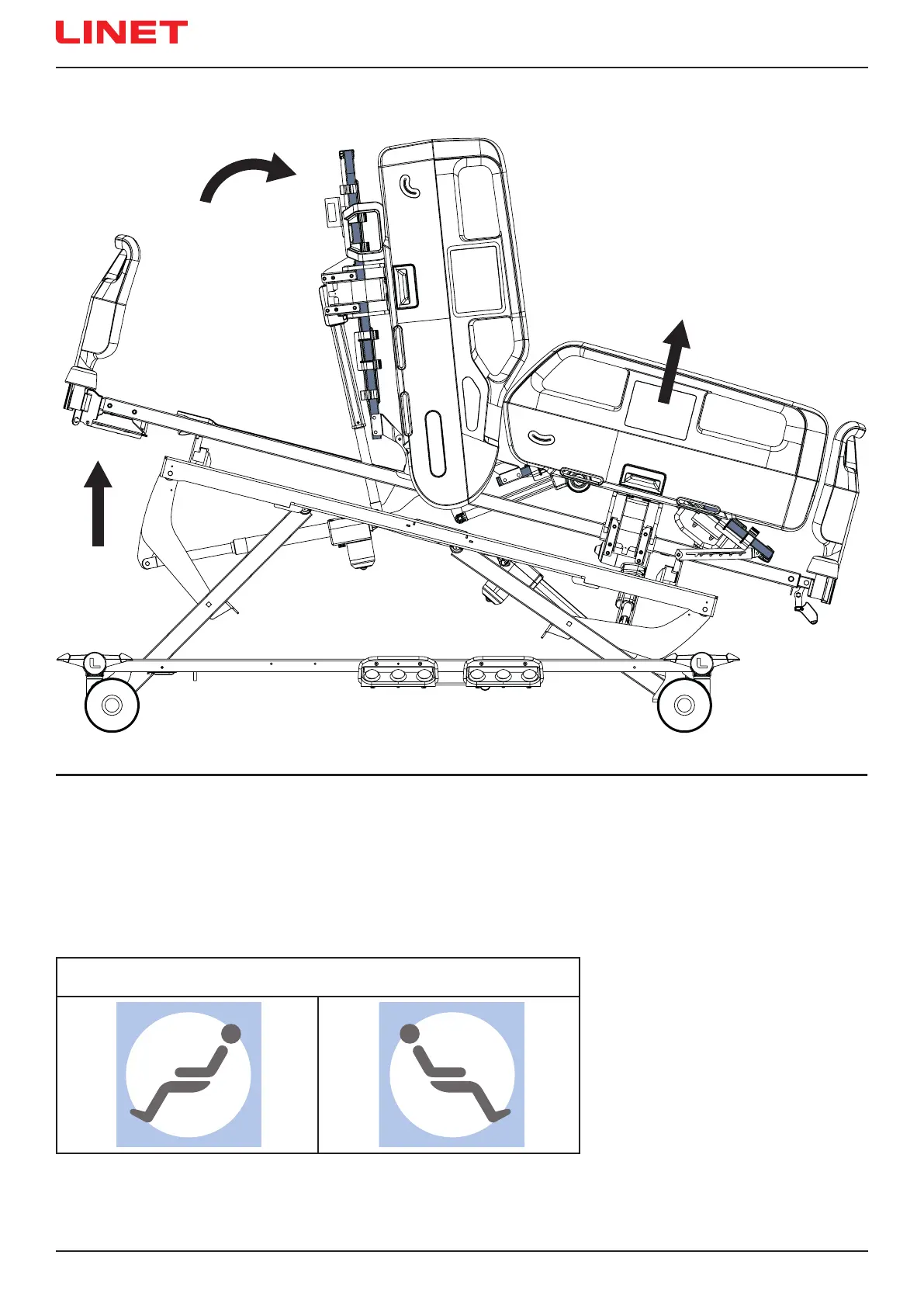 LINET