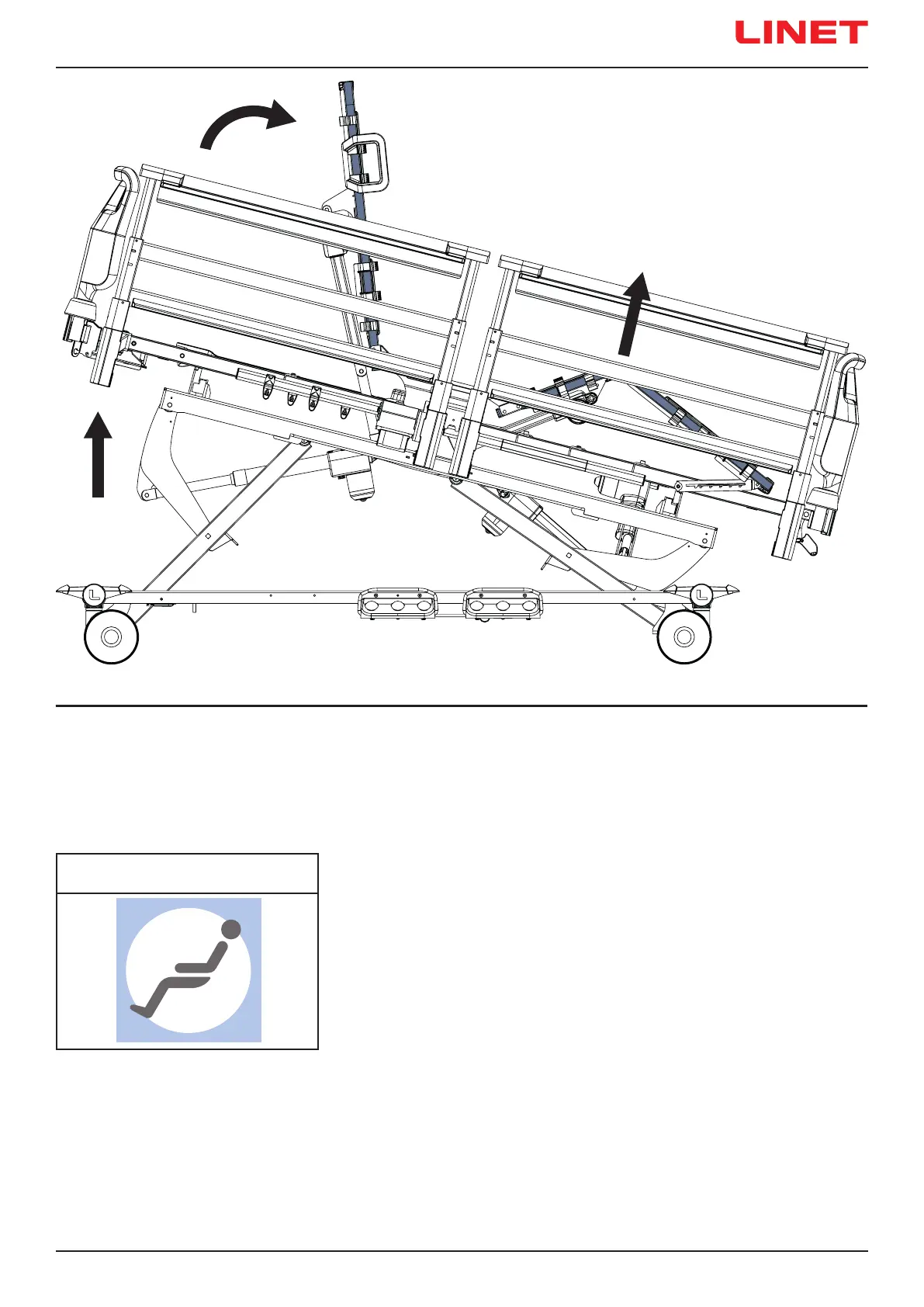 LINET