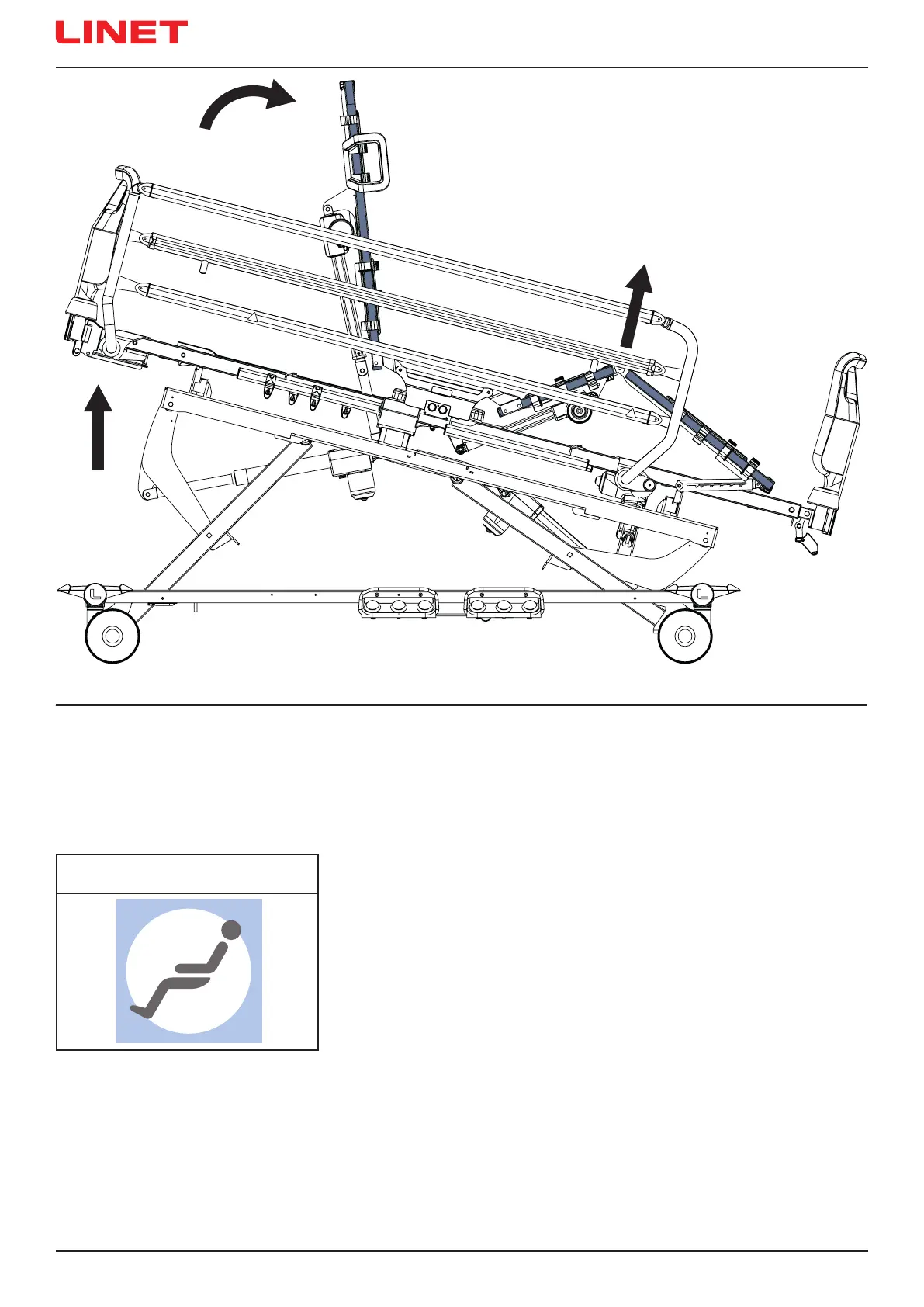 LINET