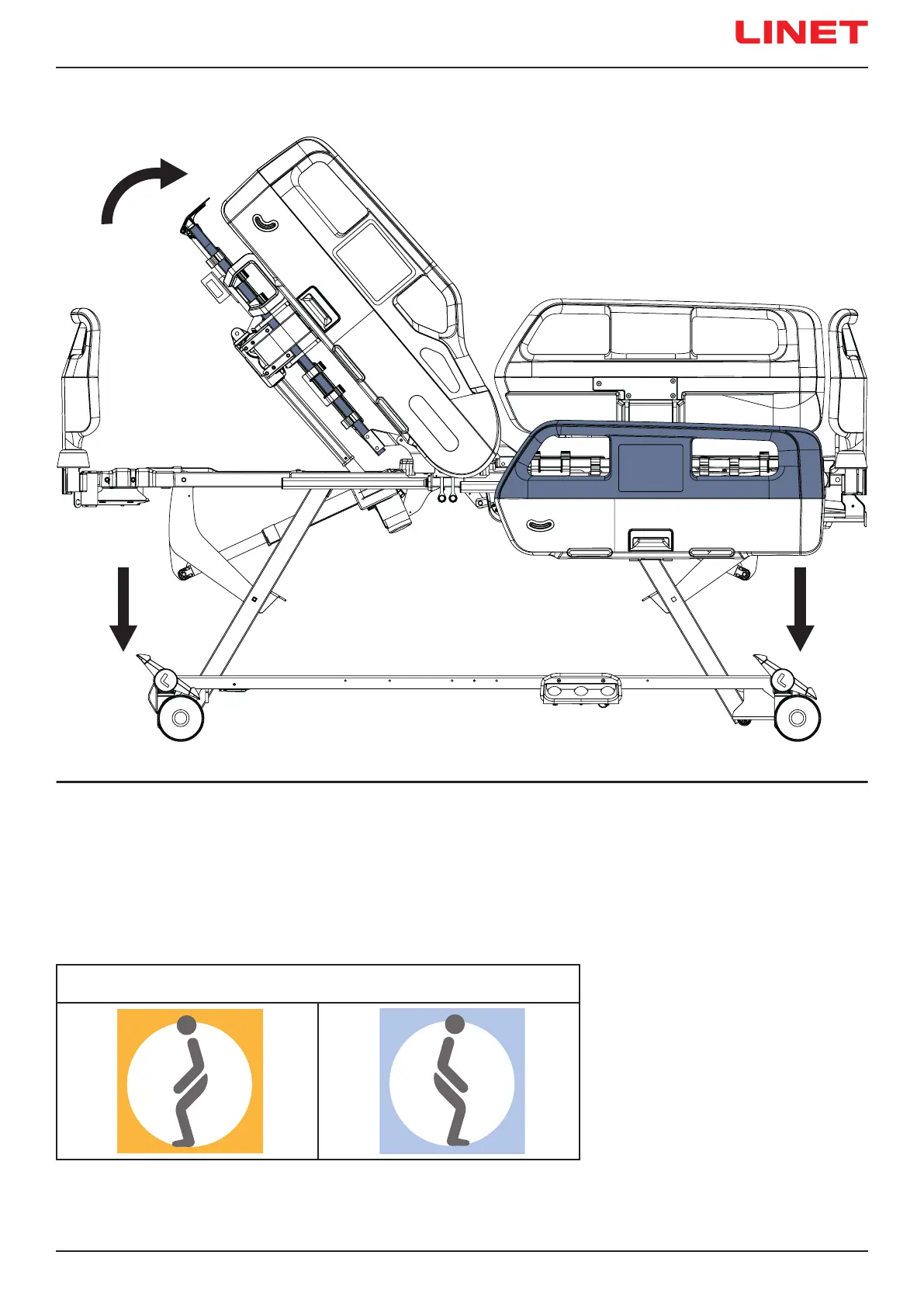 LINET