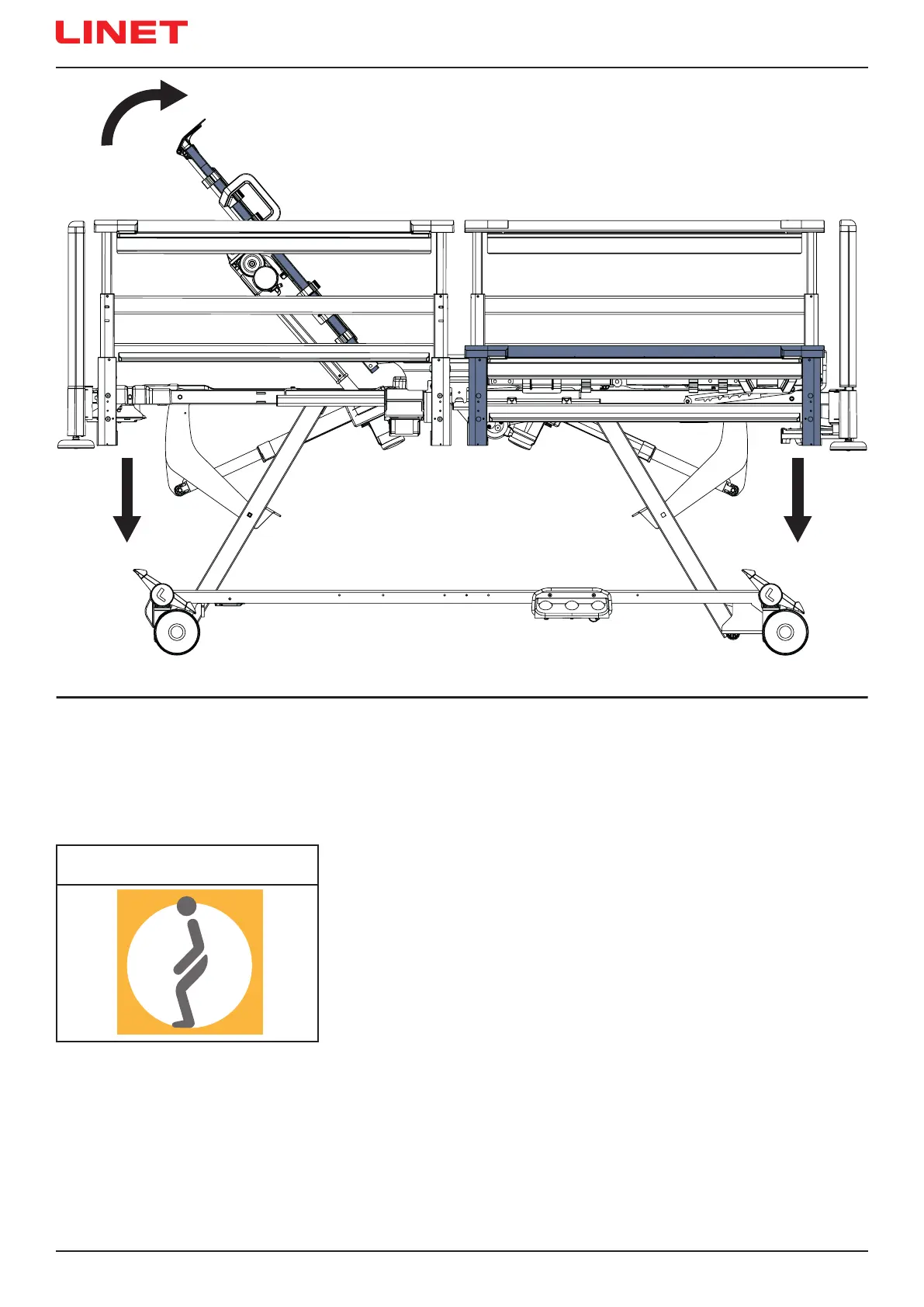 LINET