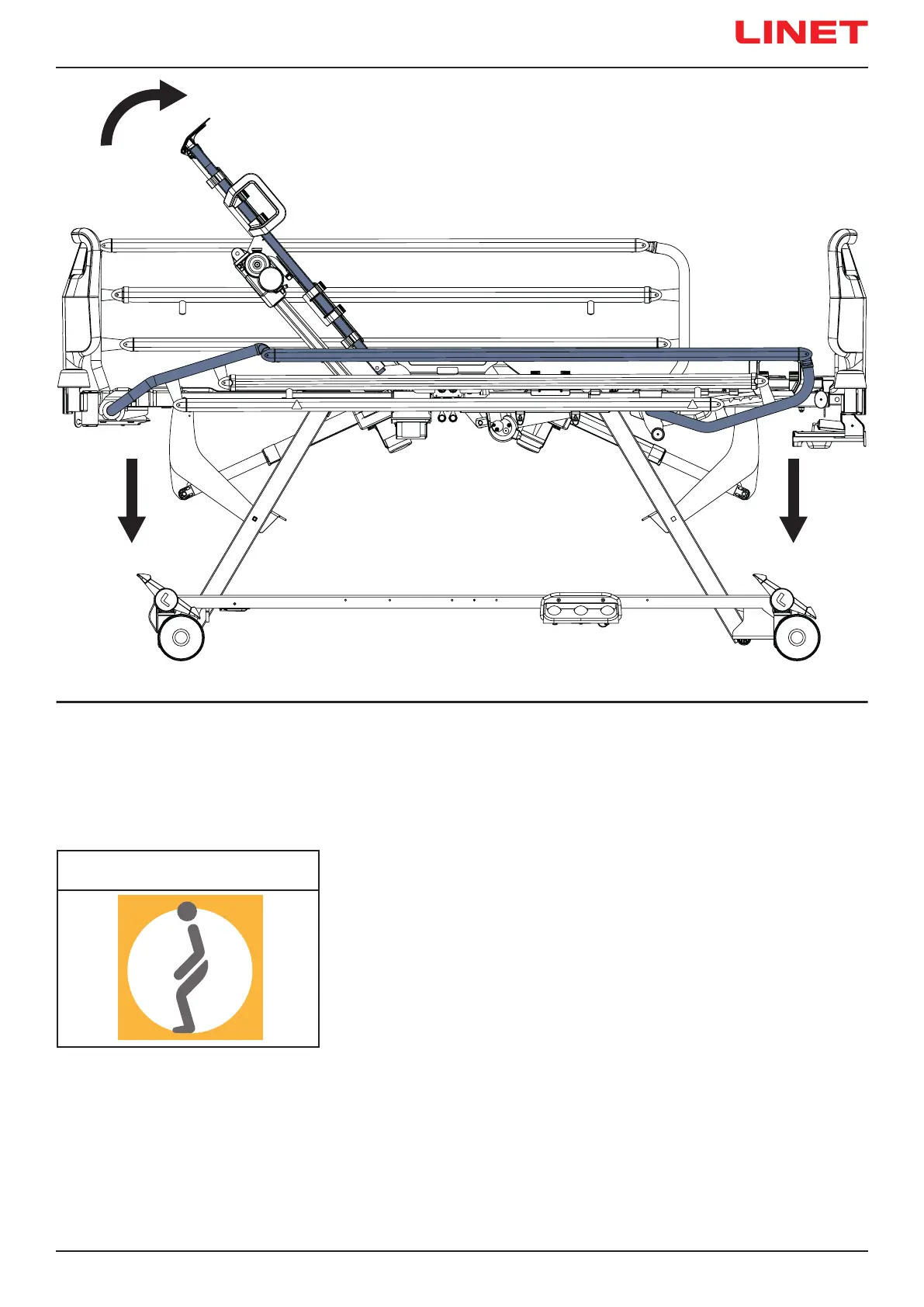 LINET