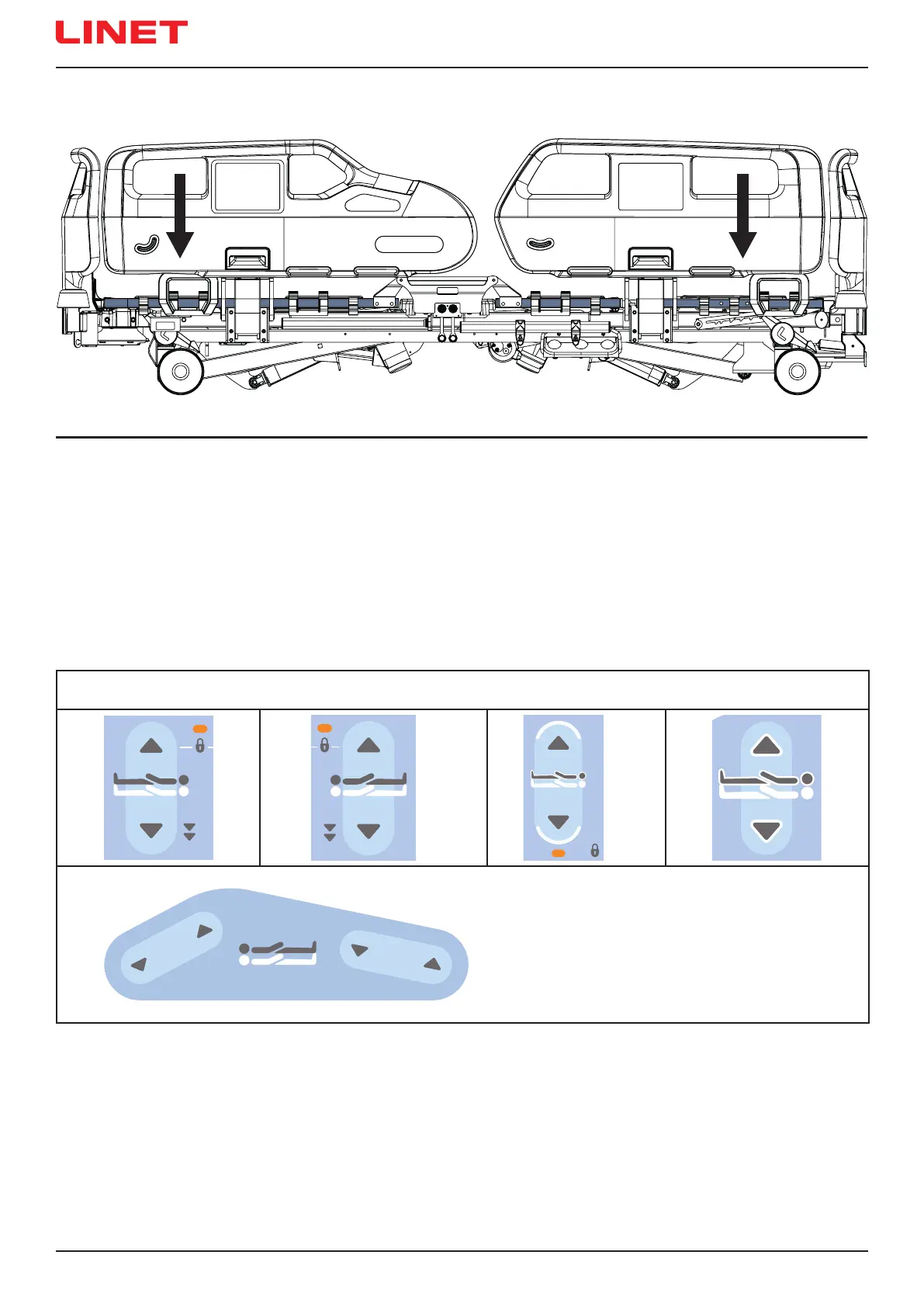 LINET