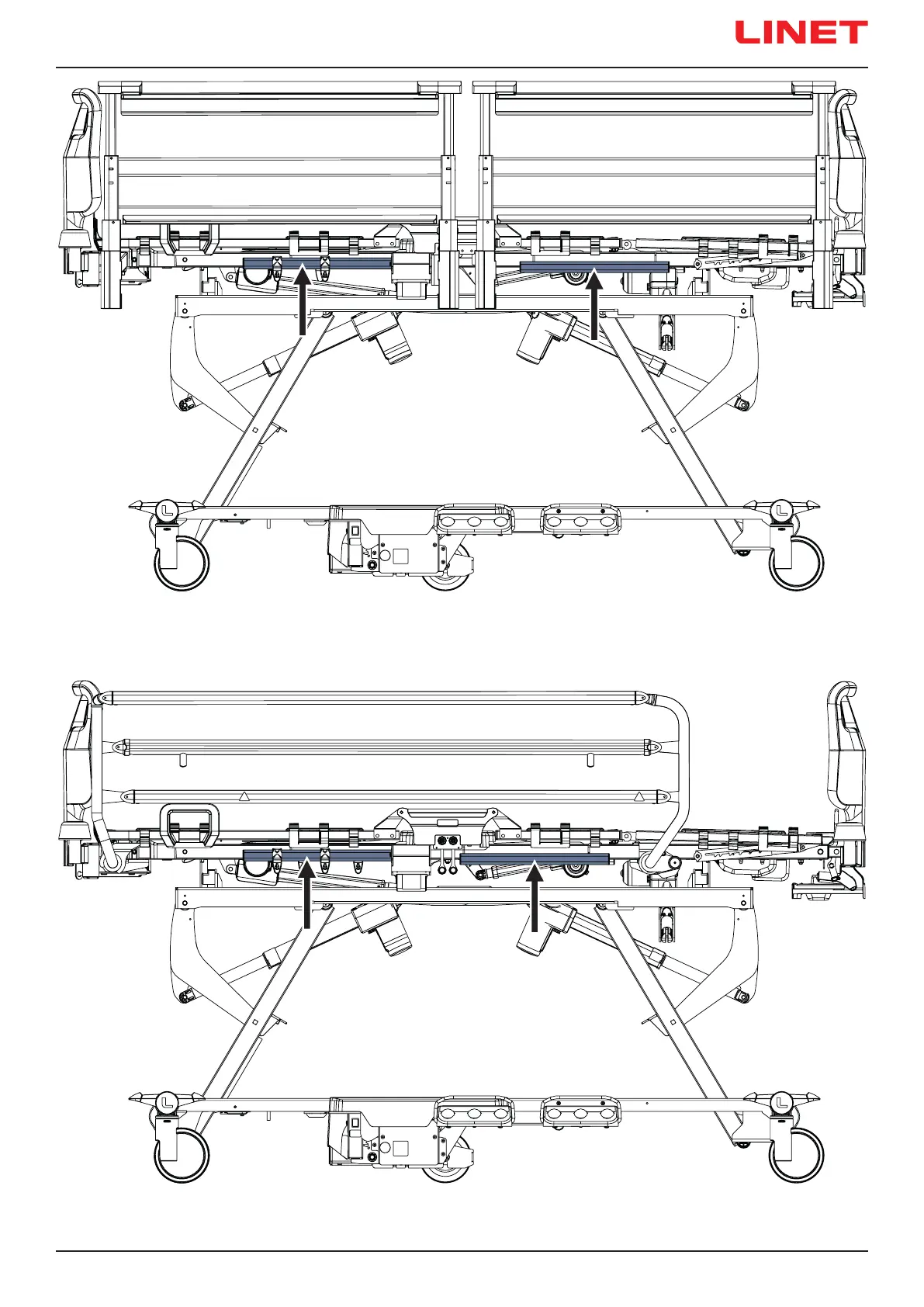 LINET