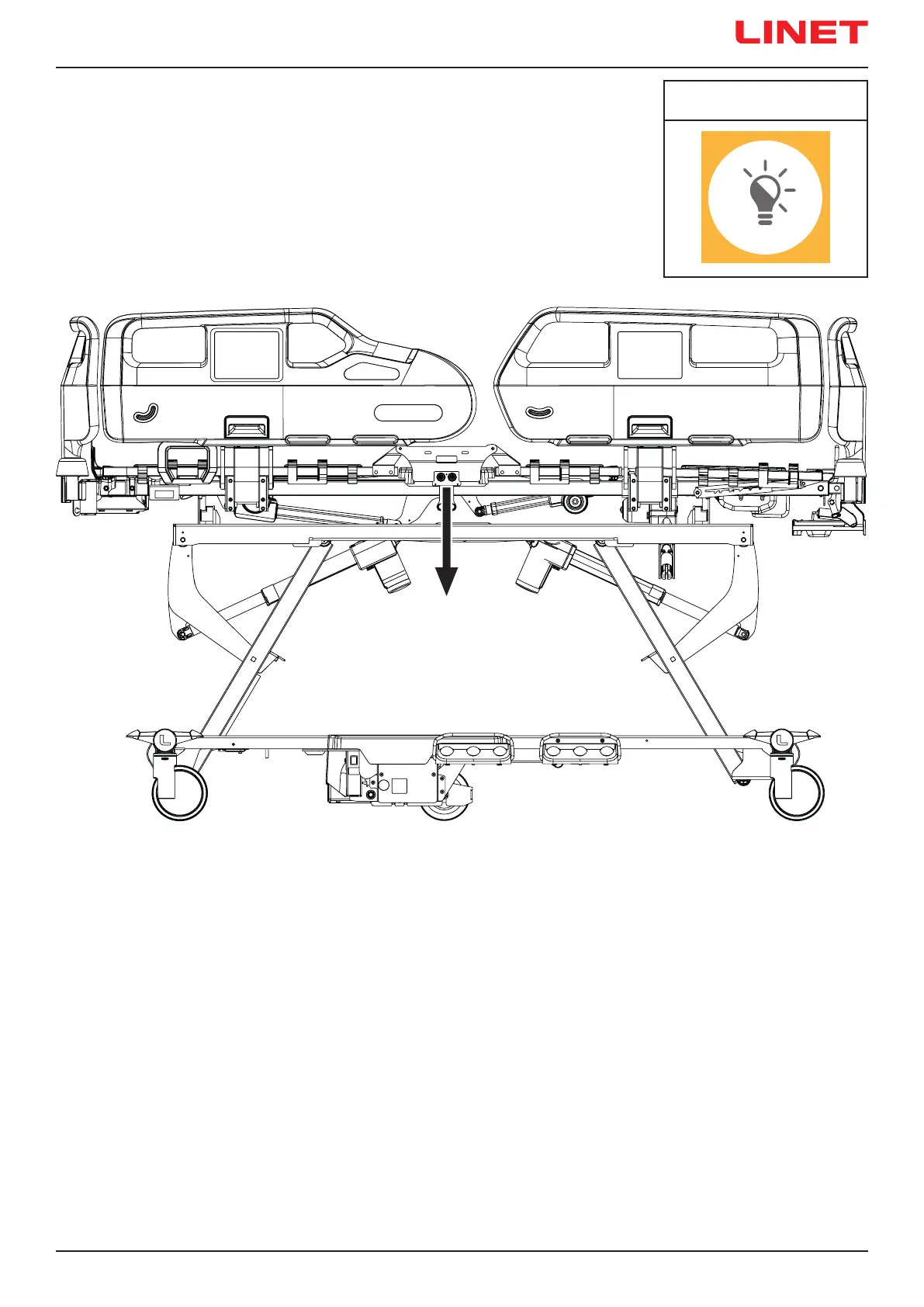 LINET