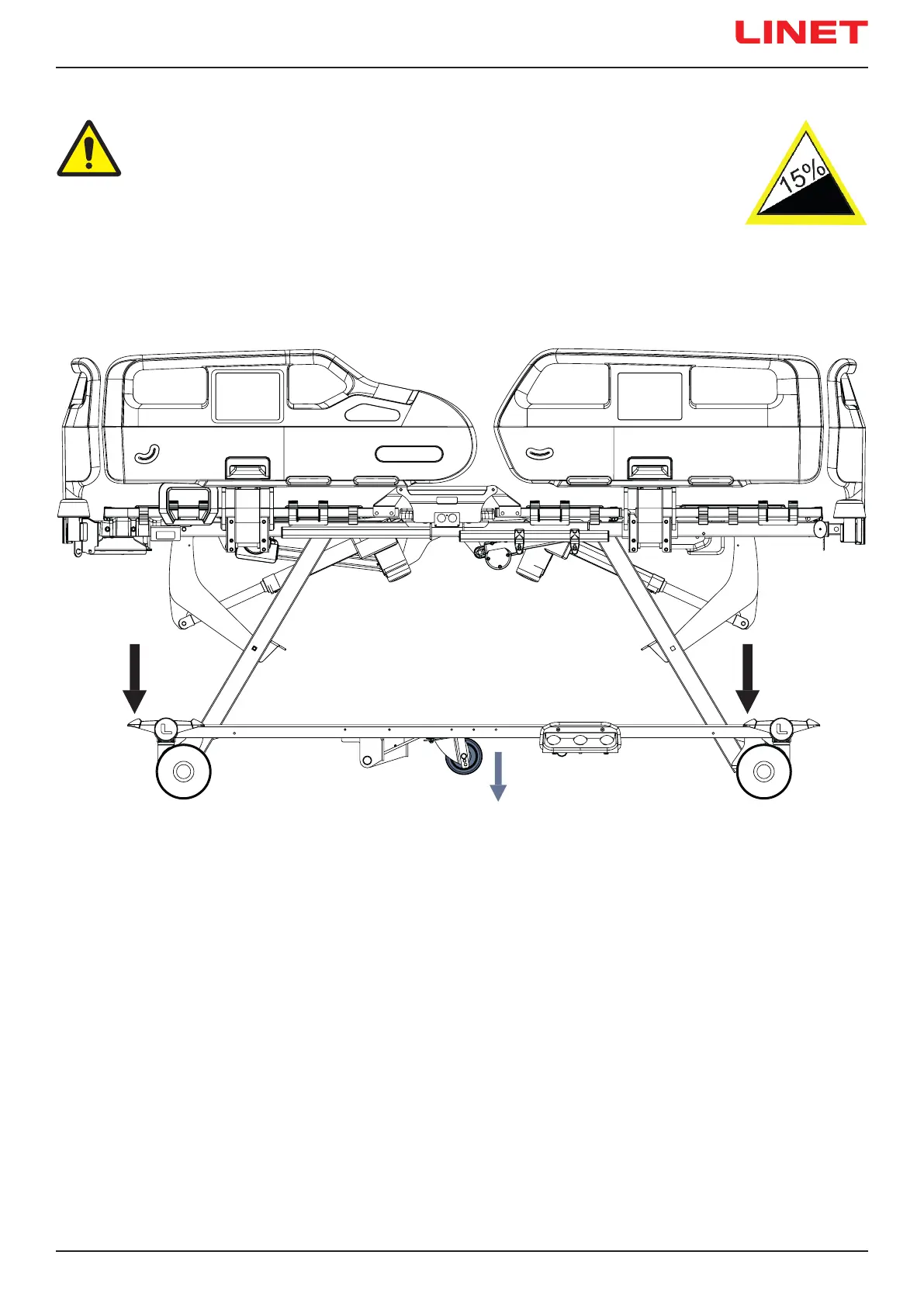 LINET

15%