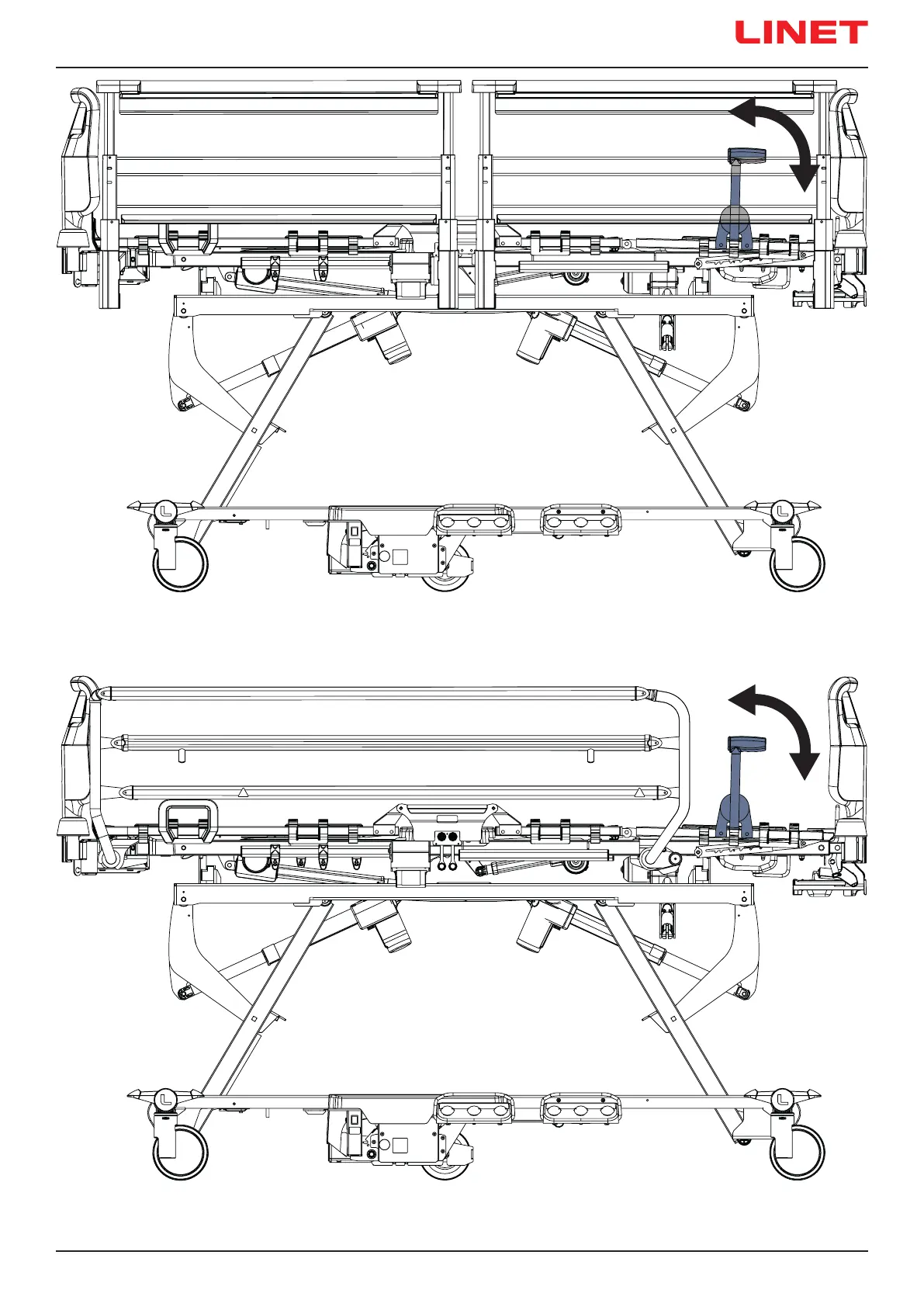 LINET