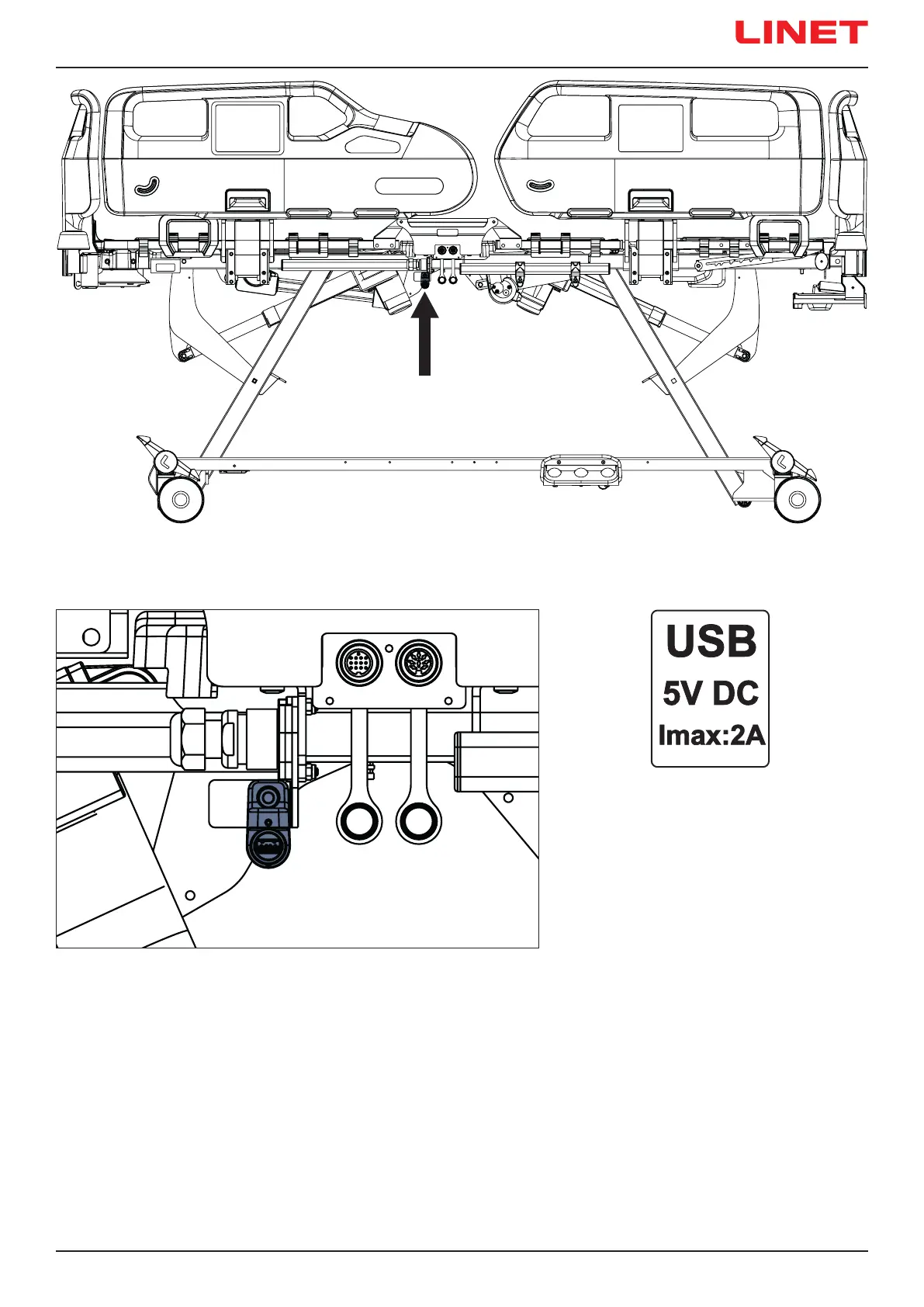 LINET

USB
5V DC
Imax:2A