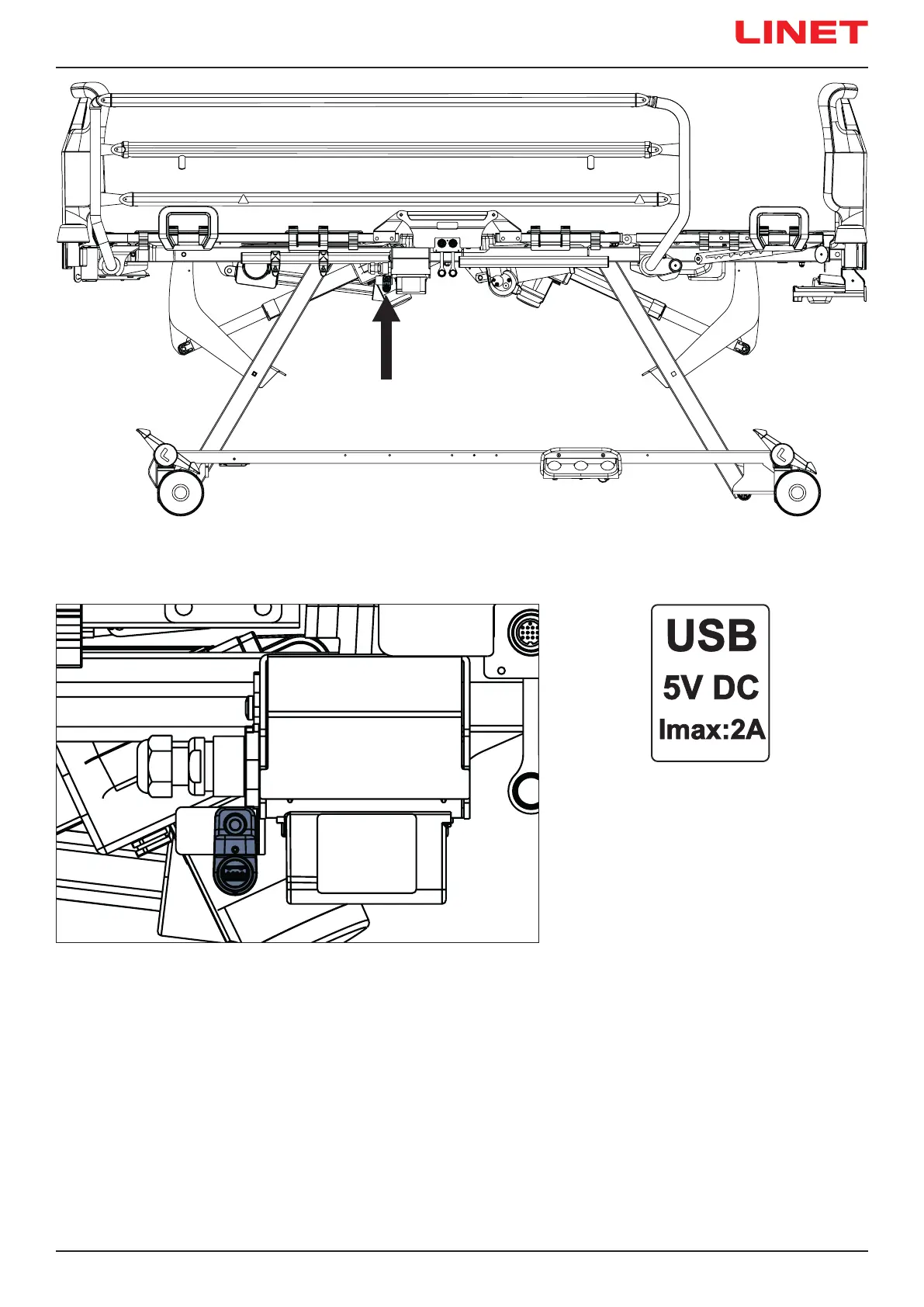 LINET

USB
5V DC
Imax:2A