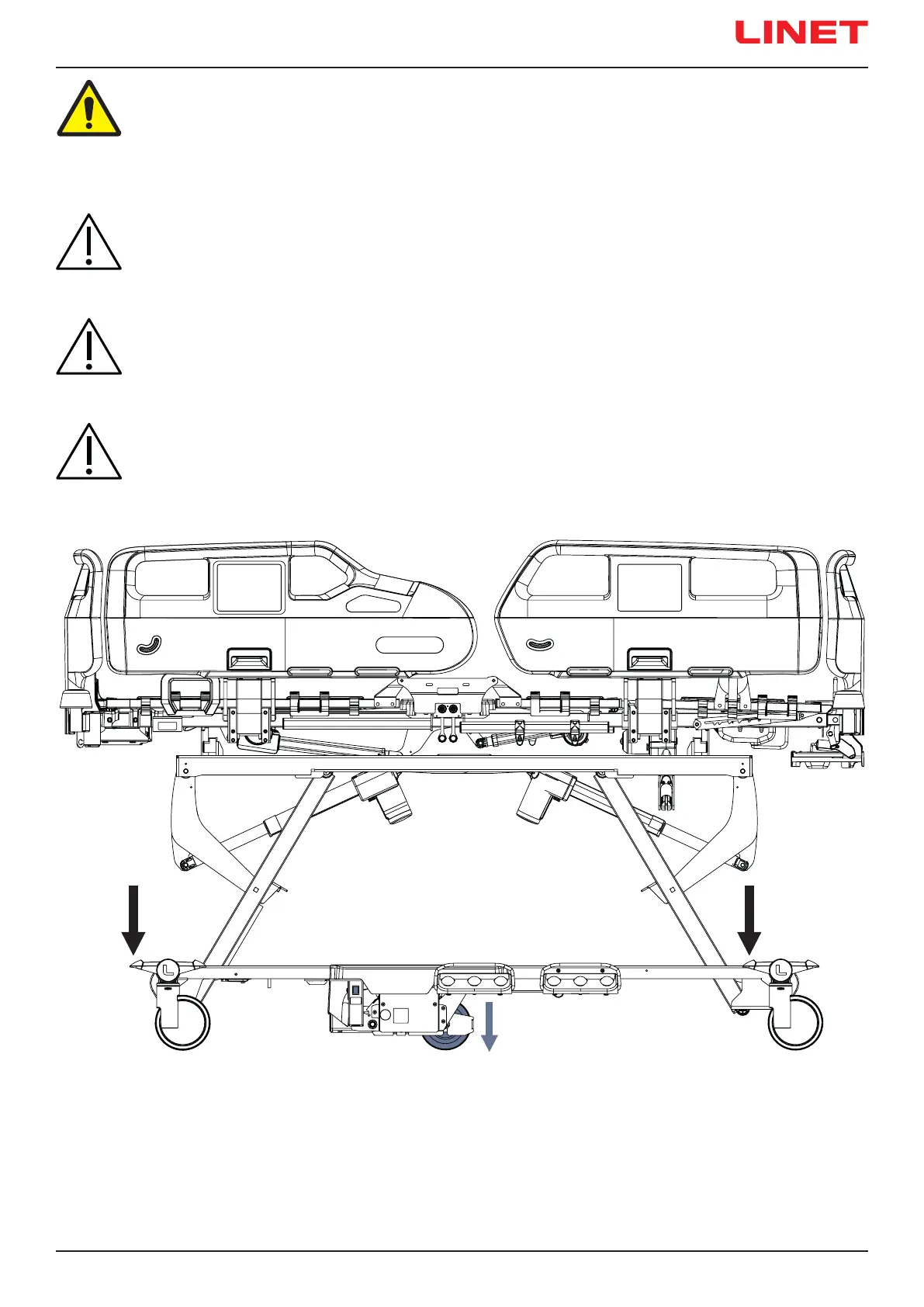 LINET