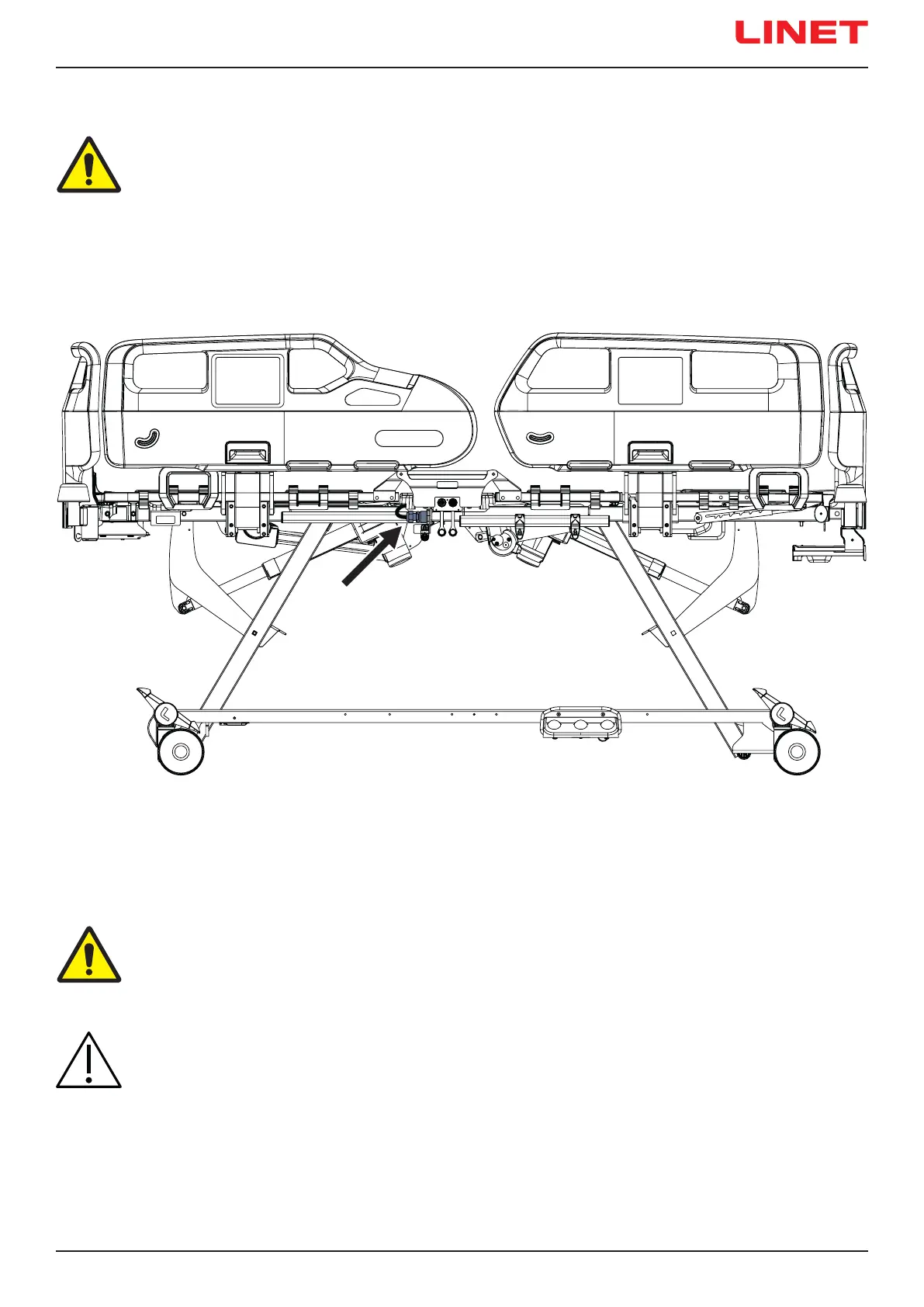 LINET