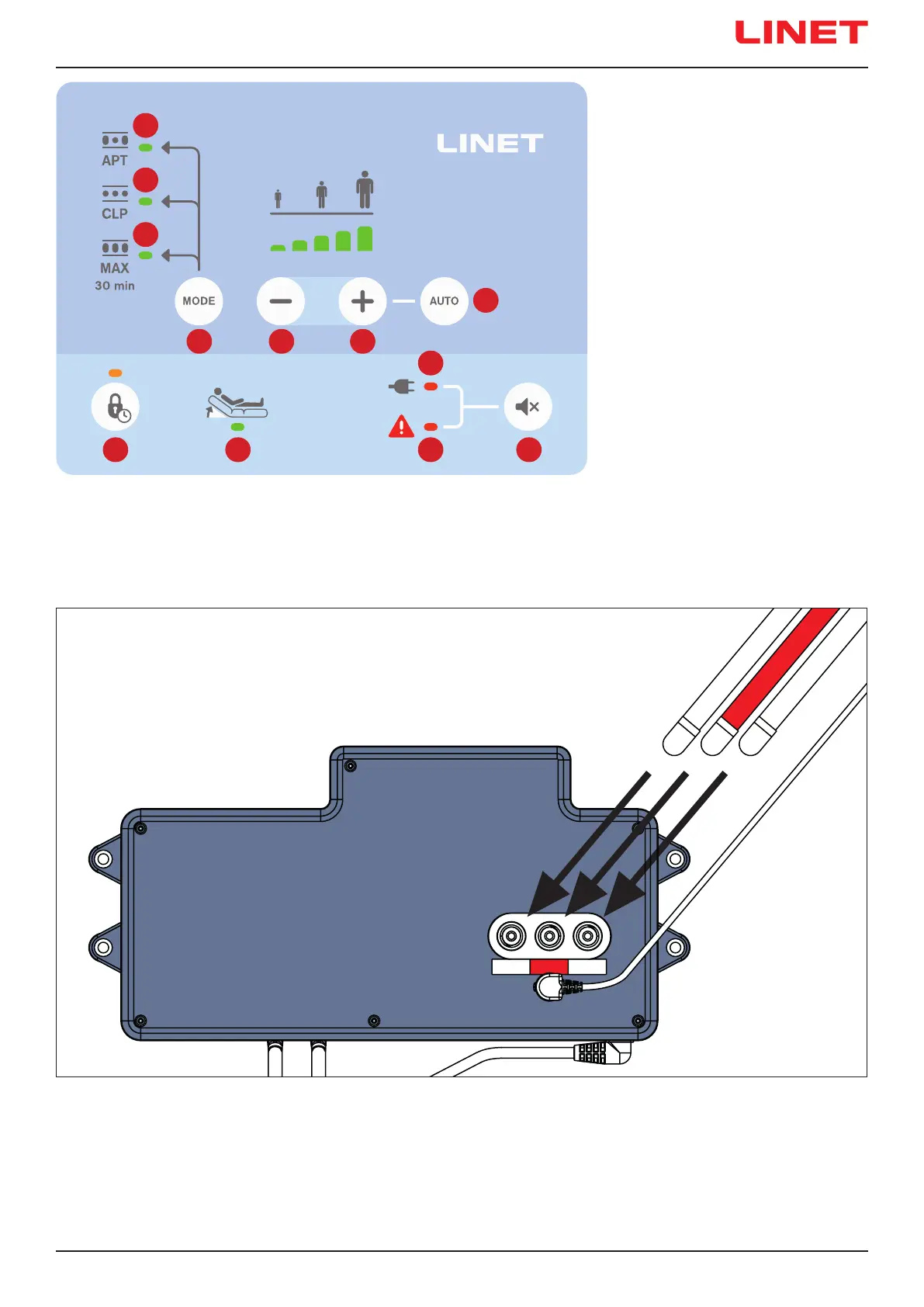 LINET

APT
CLP
MAX
30 min
LINET
MODE
AUTO