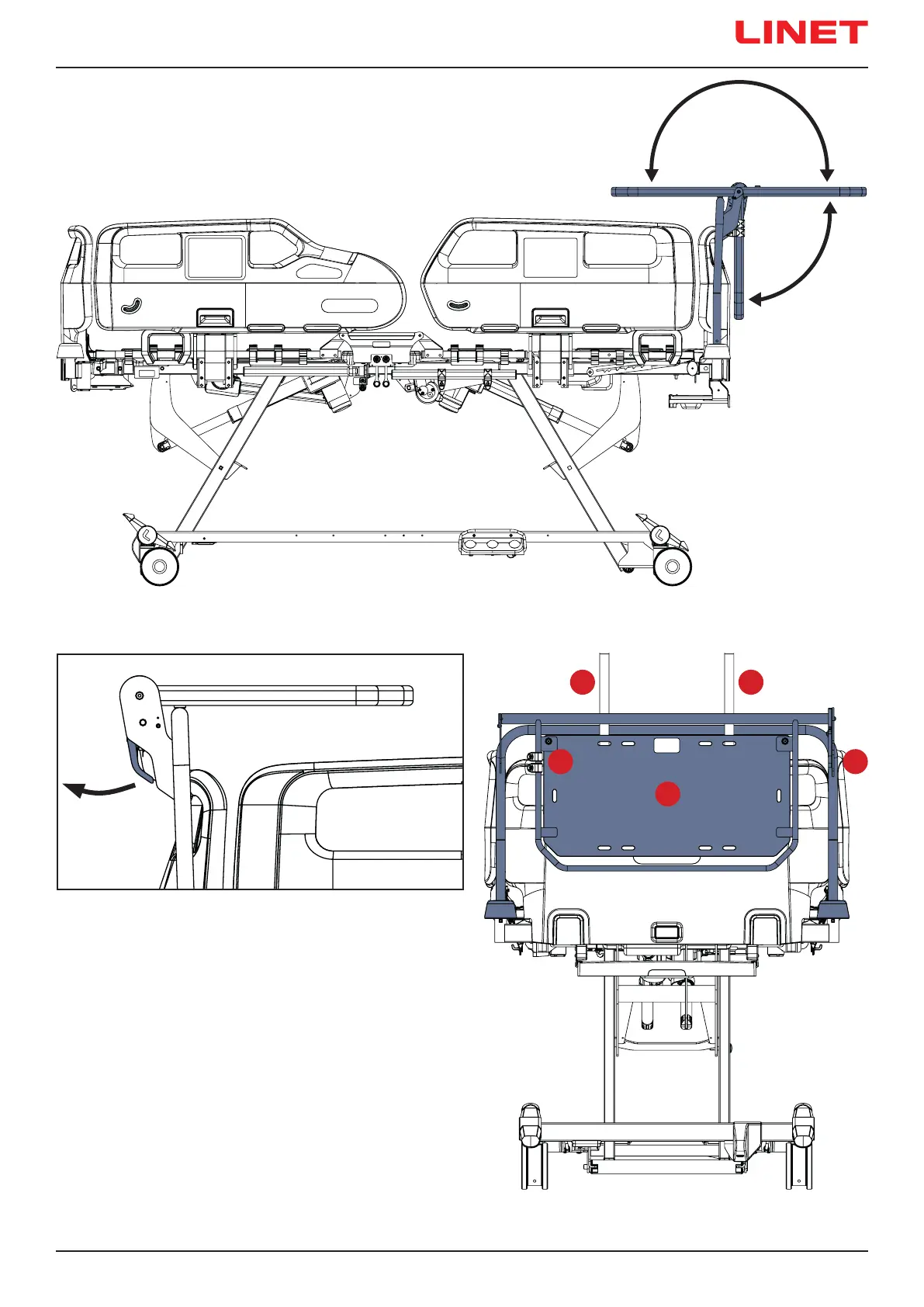 LINET