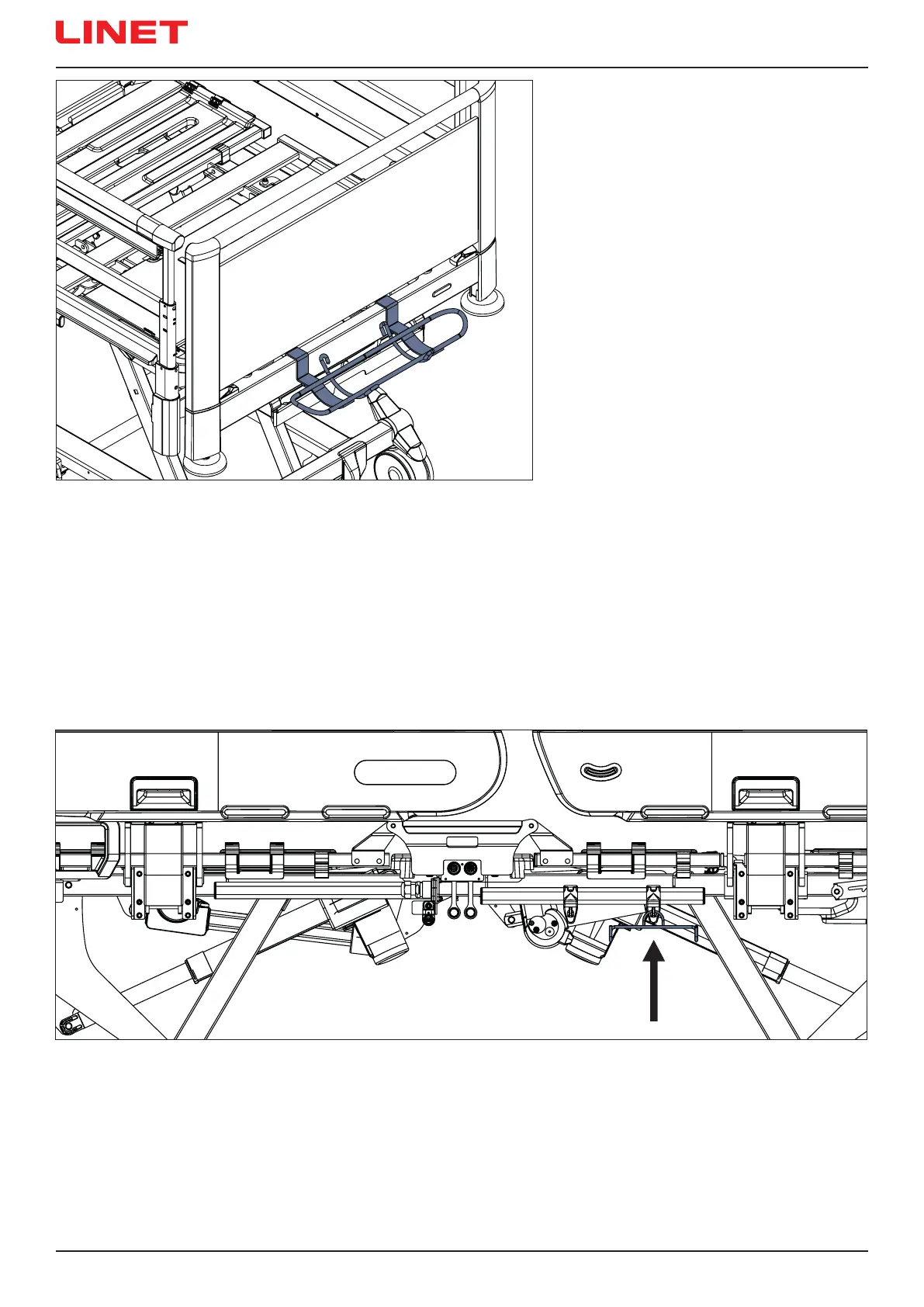 LINET