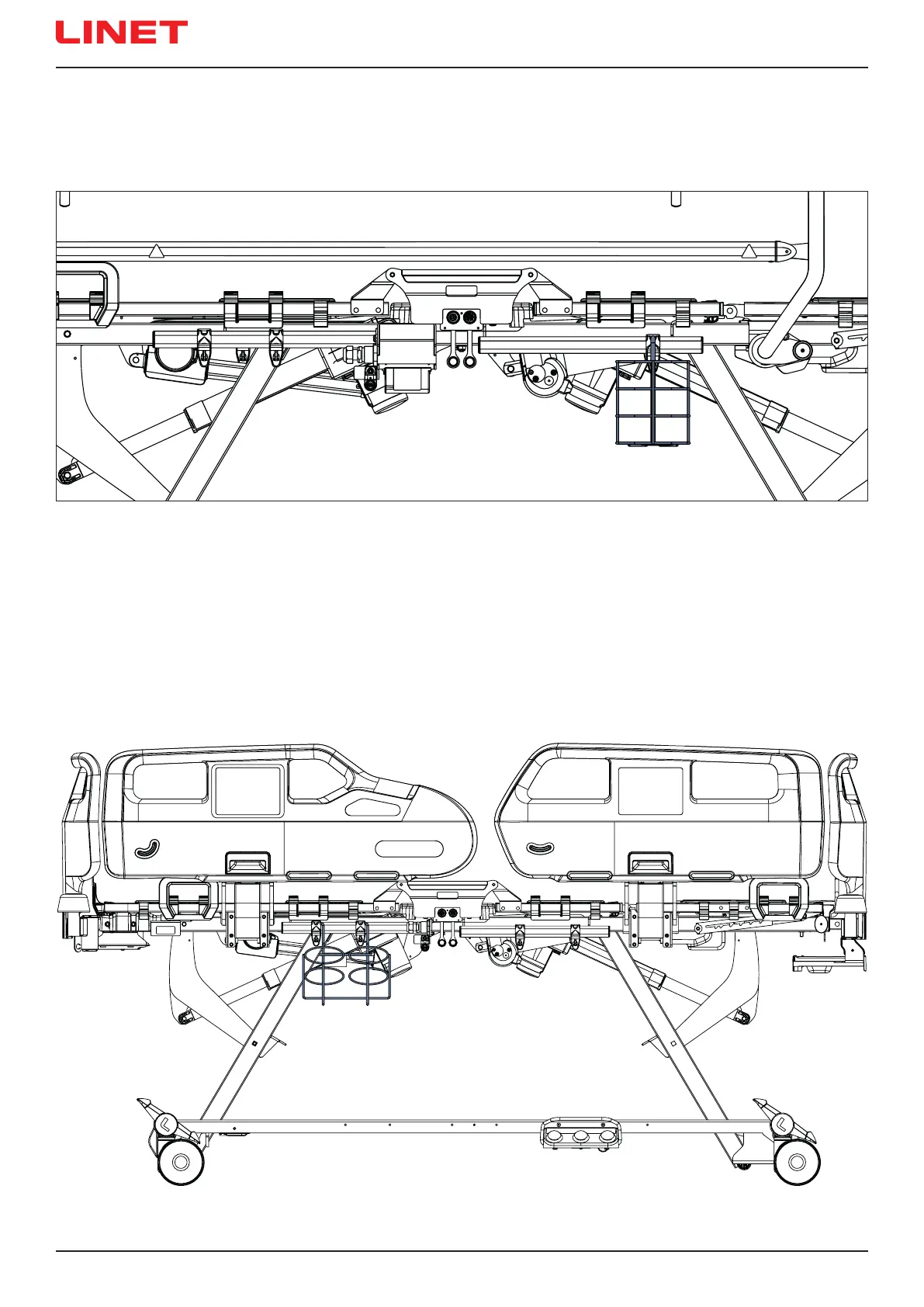 LINET