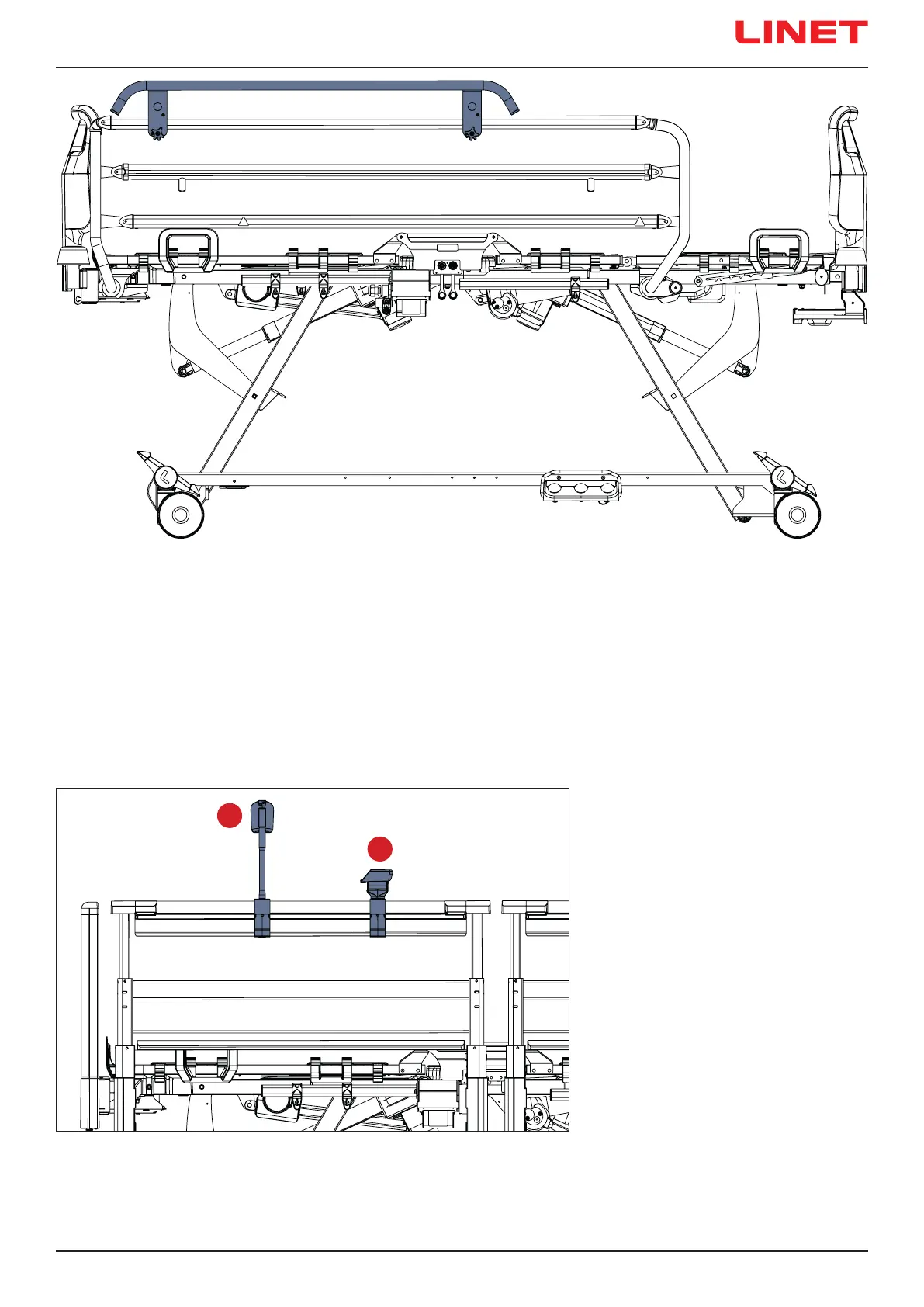 LINET