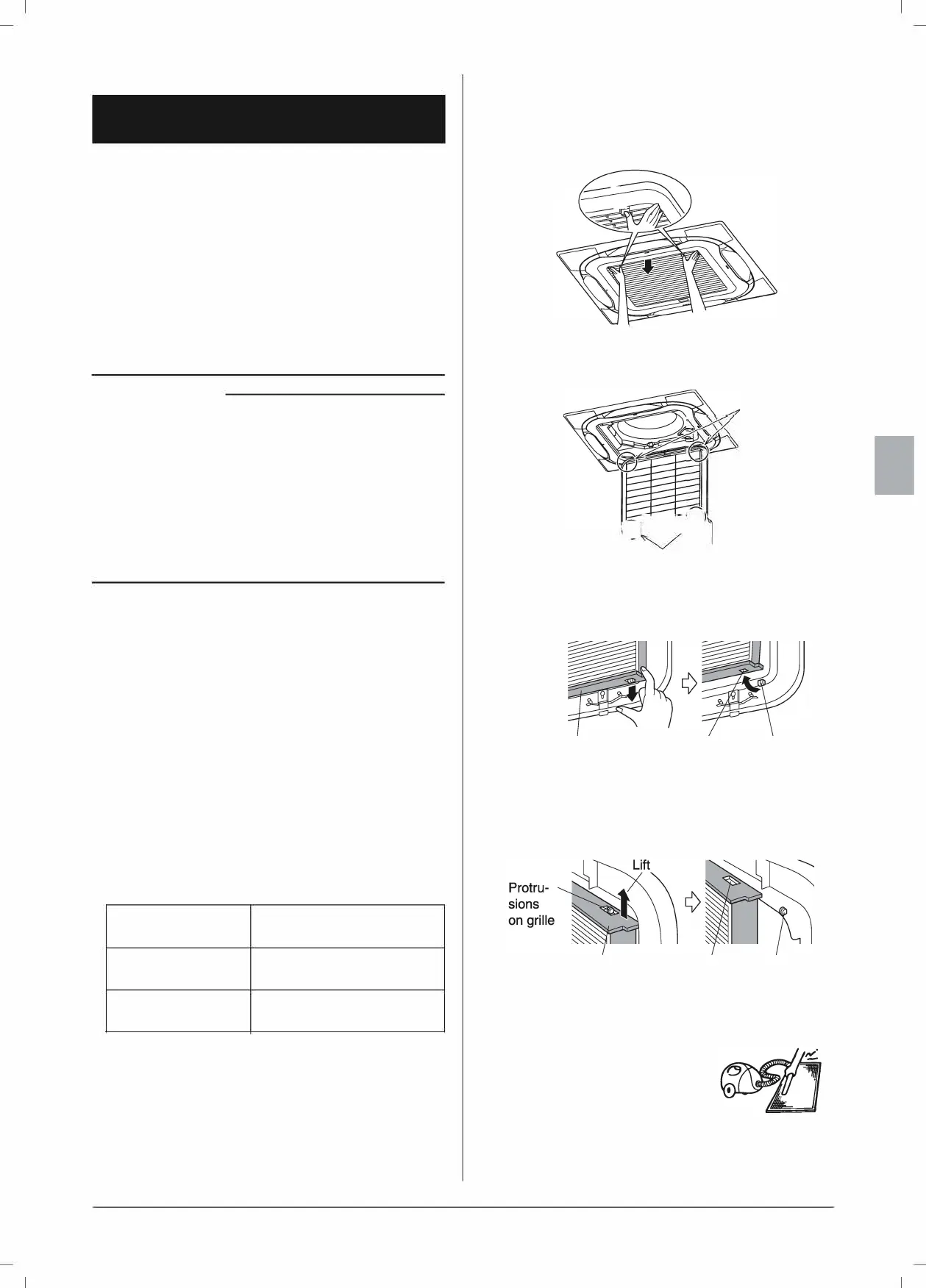 Lift

Protrusions on grille