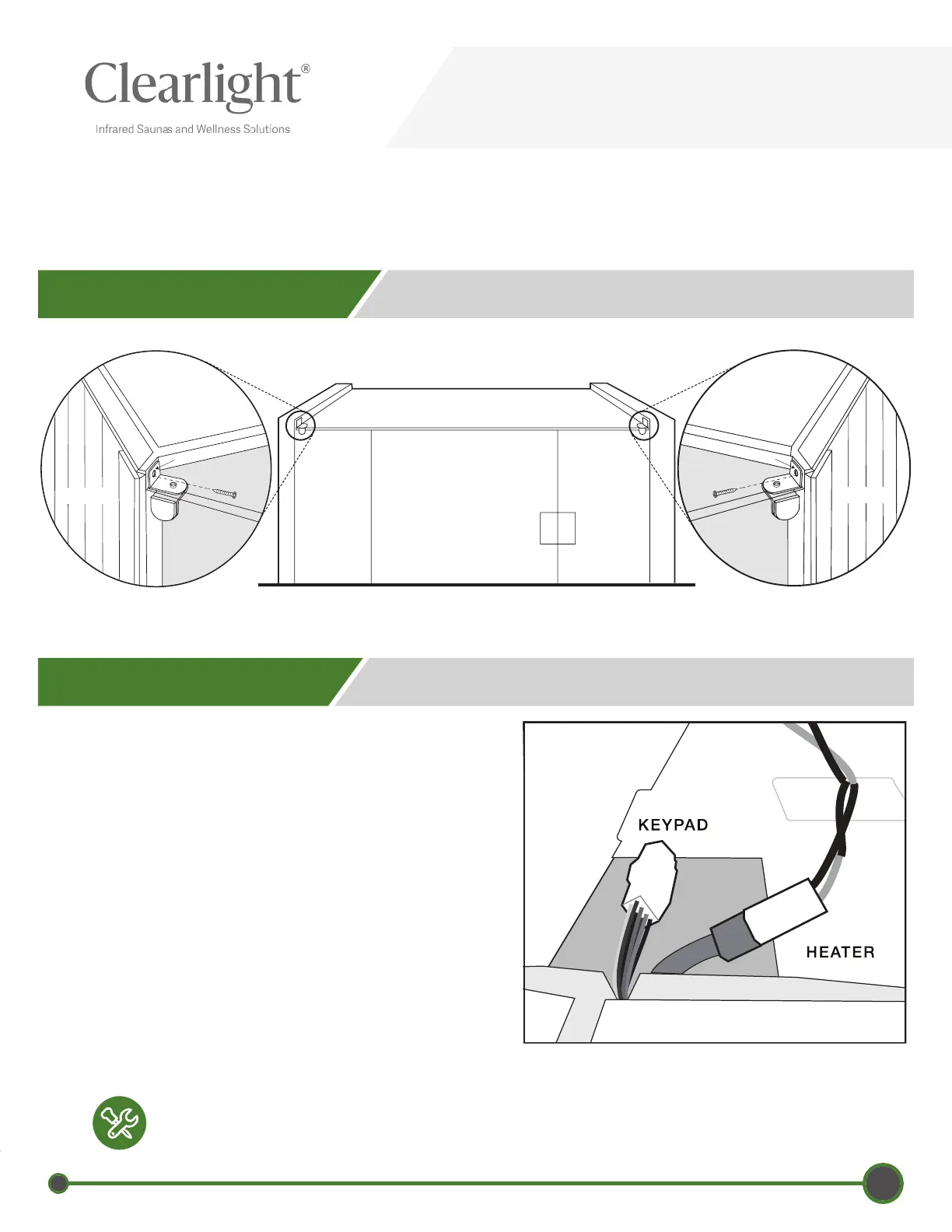 Clearlight®

Infrared Saunas and Wellness Solutions

KEYPAD

HEATER